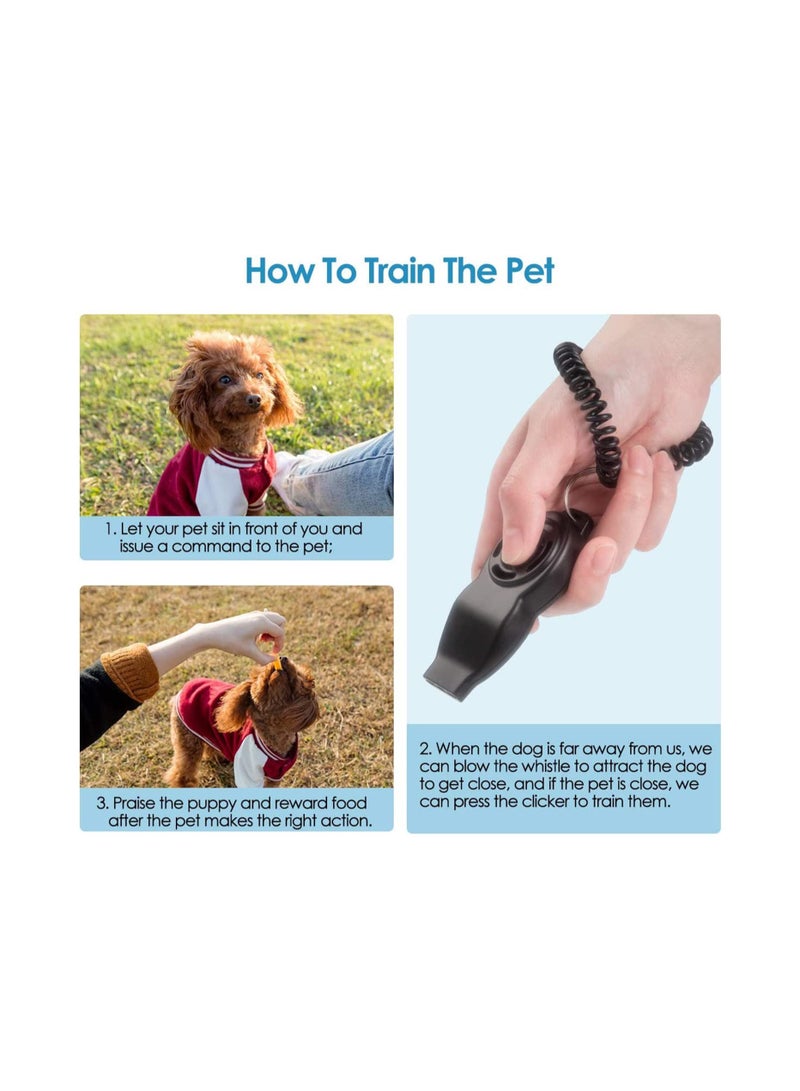 How To Train The Pet

1. Let your pet sit in front of you and issue a command to the pet;

3. Praise the puppy and reward food after the pet makes the right action.

2. When the dog is far away from us, we can blow the whistle to attract the dog to get close, and if the pet is close, we can press the clicker to train them.