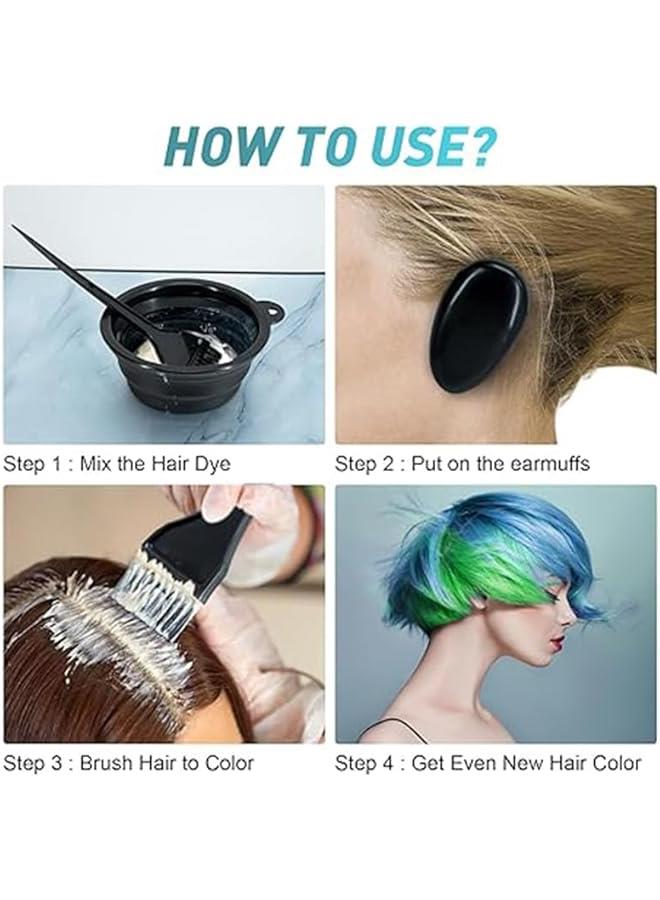 HOW TO USE?

Step 1 : Mix the Hair Dye

Step 2 : Put on the earmuffs

Step 3 : Brush Hair to Color

Step 4 : Get Even New Hair Color