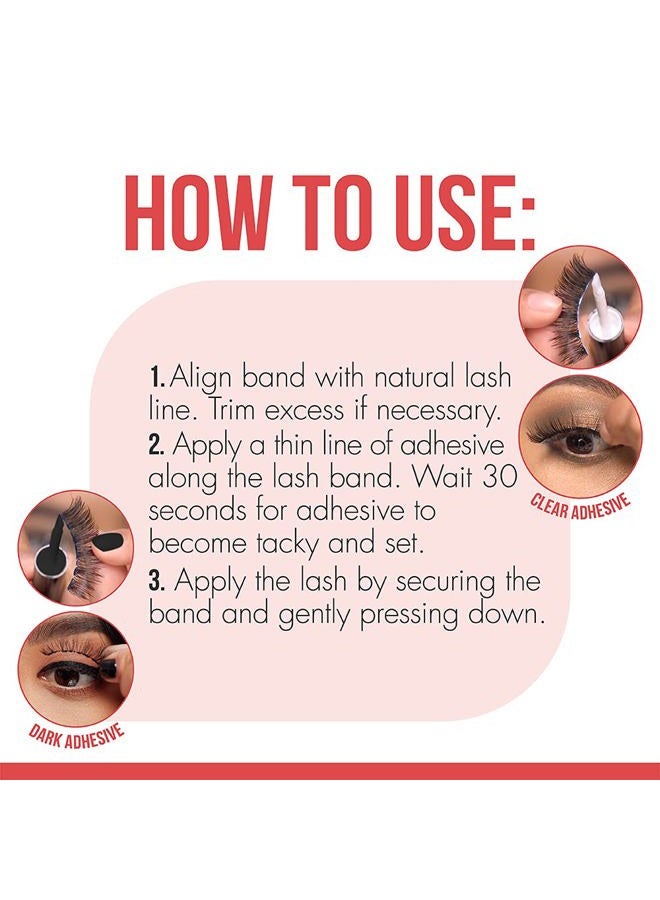 HOW TO USE:

1. Align band with natural lash line. Trim excess if necessary.
2. Apply a thin line of adhesive along the lash band. Wait 30 seconds for adhesive to become tacky and set.
3. Apply the lash by securing the band and gently pressing down.

CLEAR ADHESIVE

DARK ADHESIVE