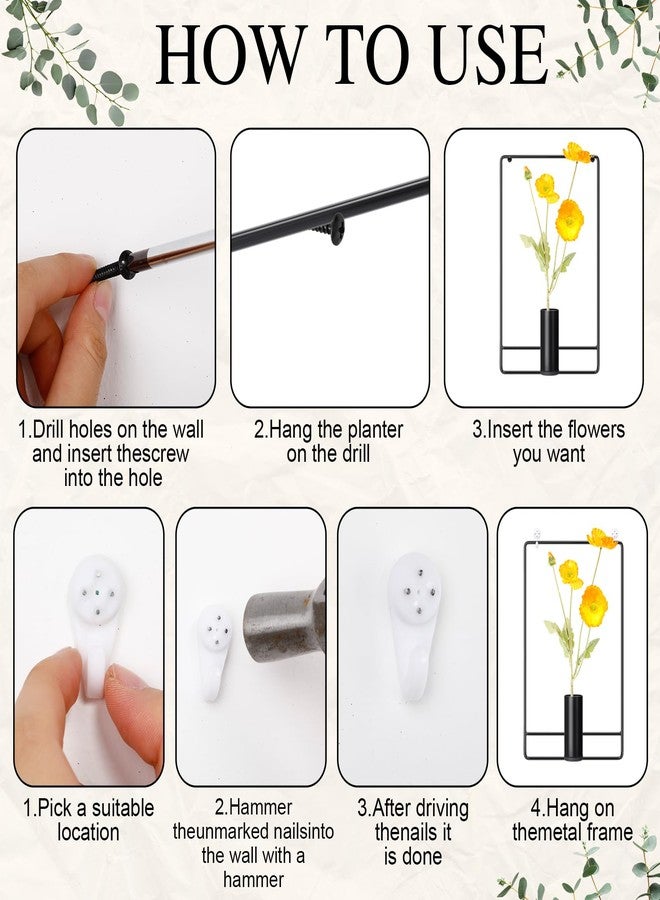 HOW TO USE

1.Drill holes on the wall and insert thescrew into the hole

2.Hang the planter on the drill

3.Insert the flowers you want

1.Pick a suitable location

2.Hammer theunmarked nailsinto the wall with a hammer

3.After driving thenails it is done

4.Hang on themetal frame