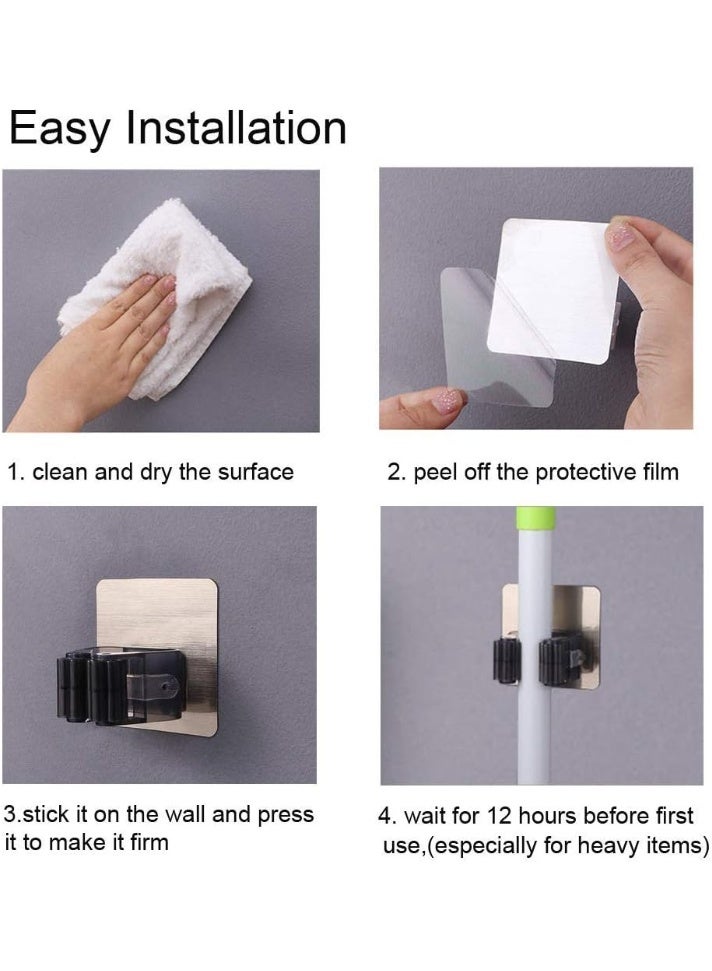 Easy Installation

1. clean and dry the surface

2. peel off the protective film

3.stick it on the wall and press it to make it firm

4. wait for 12 hours before first use,(especially for heavy items)