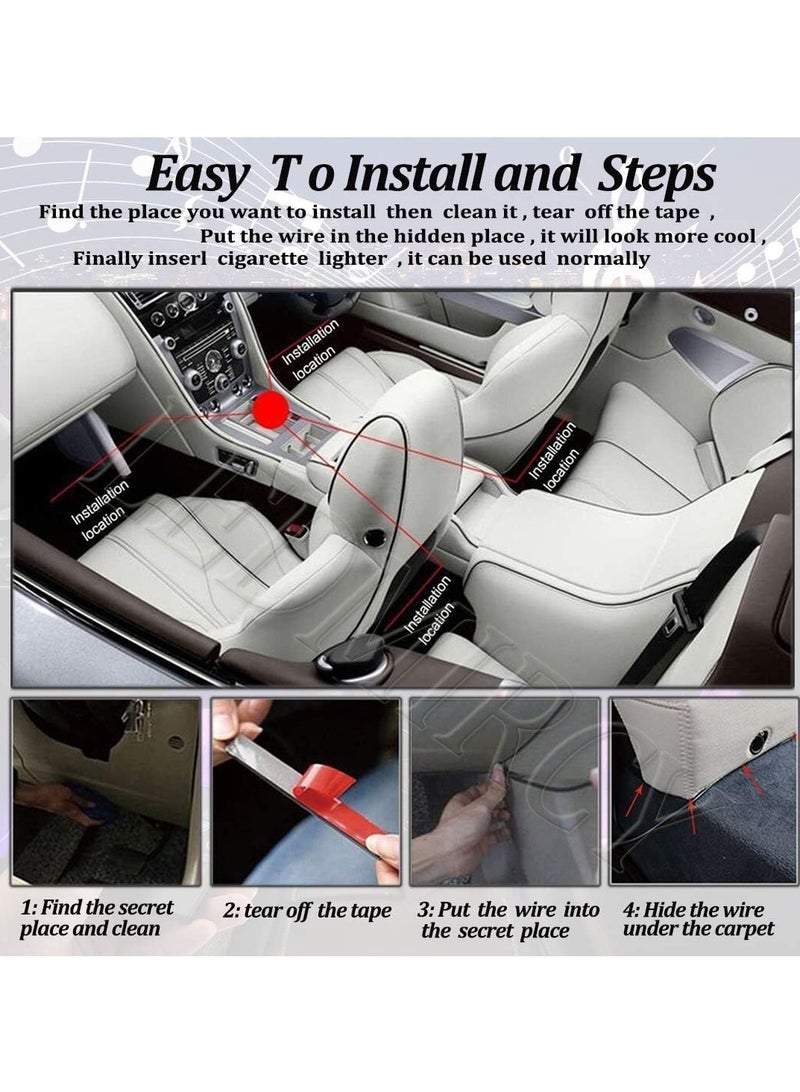 Easy T o Install and Steps

Find the place you want to install then clean it , tear off the tape , Put the wire in the hidden place , it will look more cool , Finally inserl cigarette lighter , it can be used normally

Installation location

Installation location

Installation location

Installation location

1: Find the secret place and clean

2: tear off the tape

3: Put the wire into the secret place

4: Hide the wire under the carpet