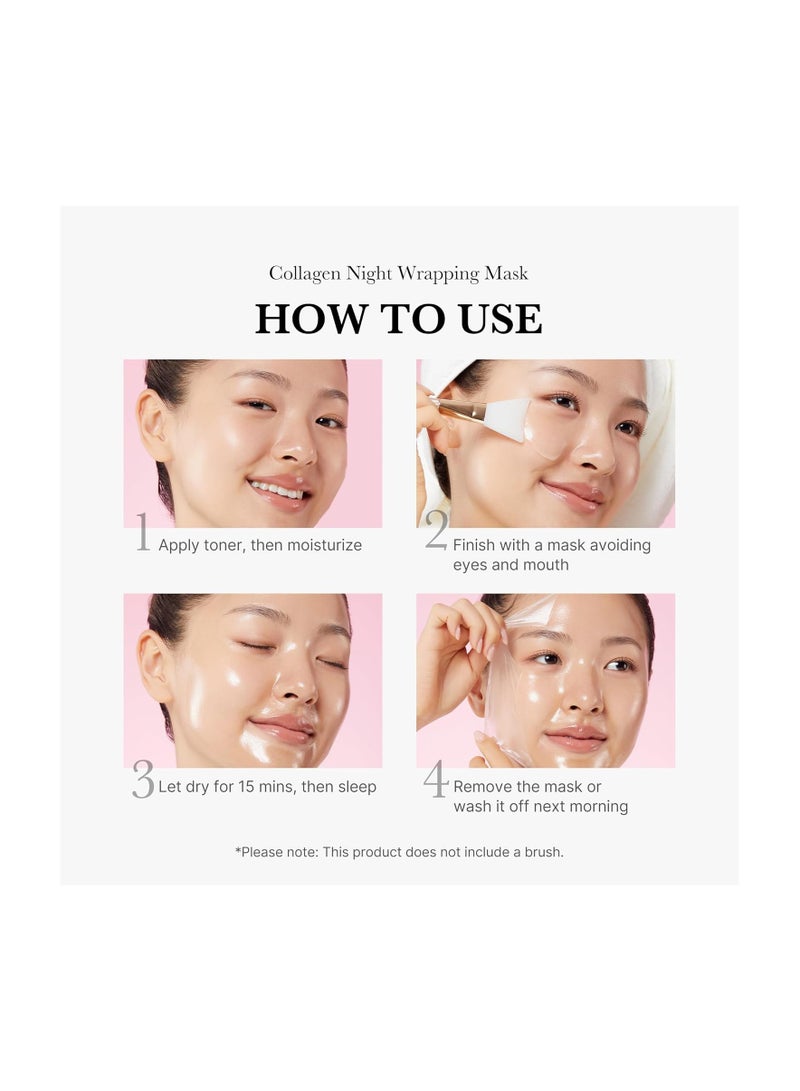 Collagen Night Wrapping Mask

HOW TO USE

1 Apply toner, then moisturize

2 Finish with a mask avoiding eyes and mouth

3 Let dry for 15 mins, then sleep

4 Remove the mask or wash it off next morning

*Please note: This product does not include a brush.