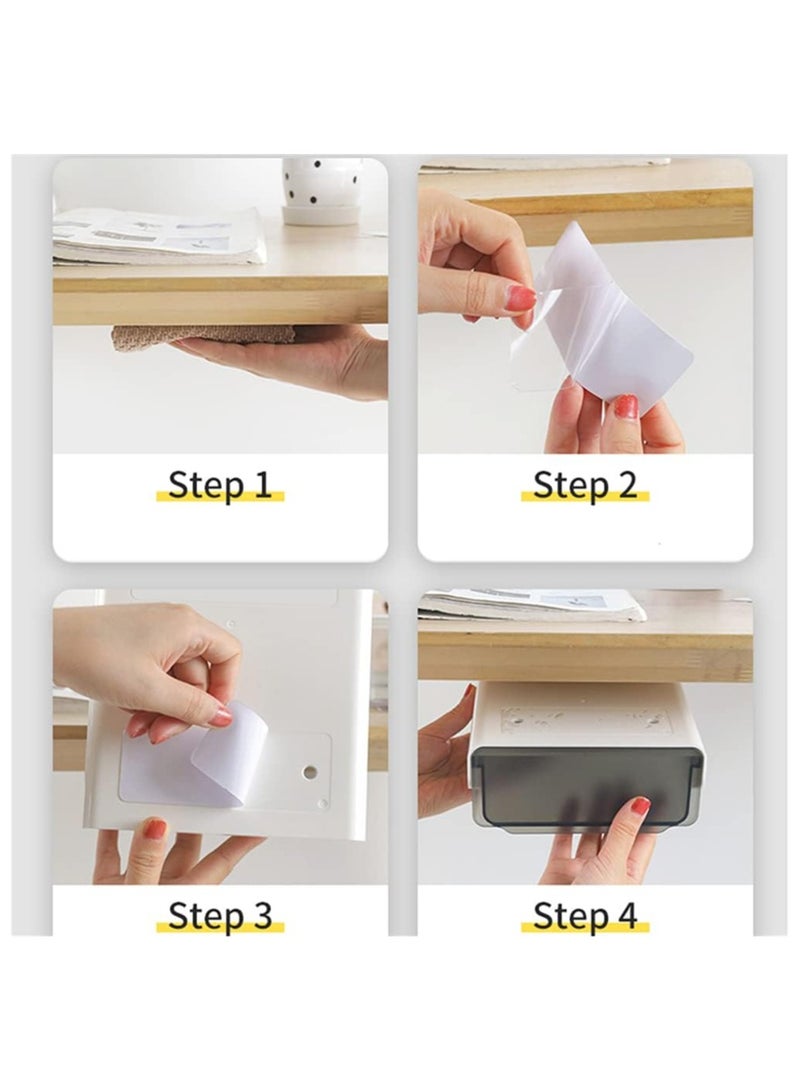 Step 1

Step 2

Step 3

Step 4