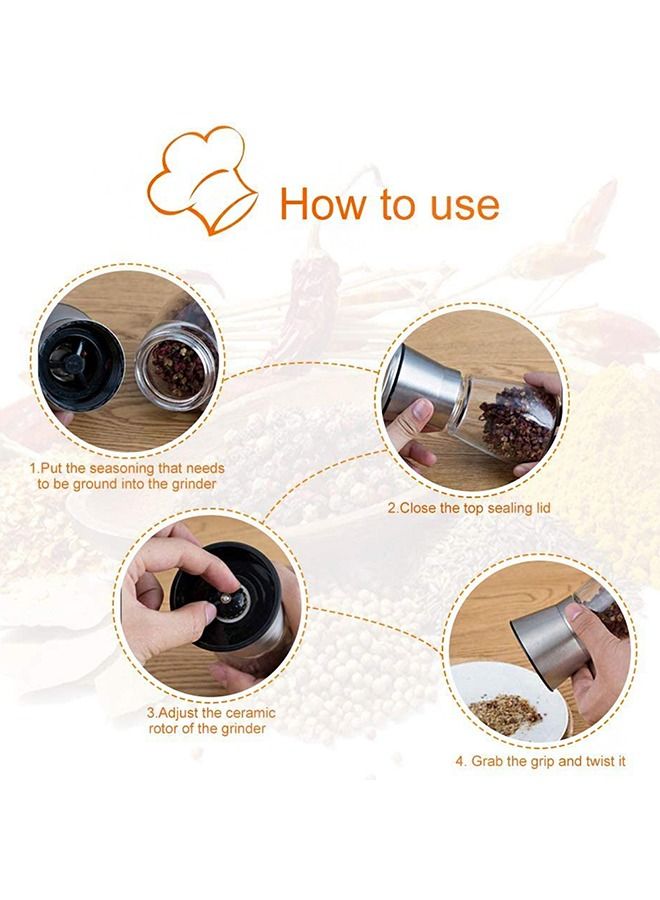 How to use

1.Put the seasoning that needs to be ground into the grinder

2.Close the top sealing lid

3.Adjust the ceramic rotor of the grinder

4. Grab the grip and twist it