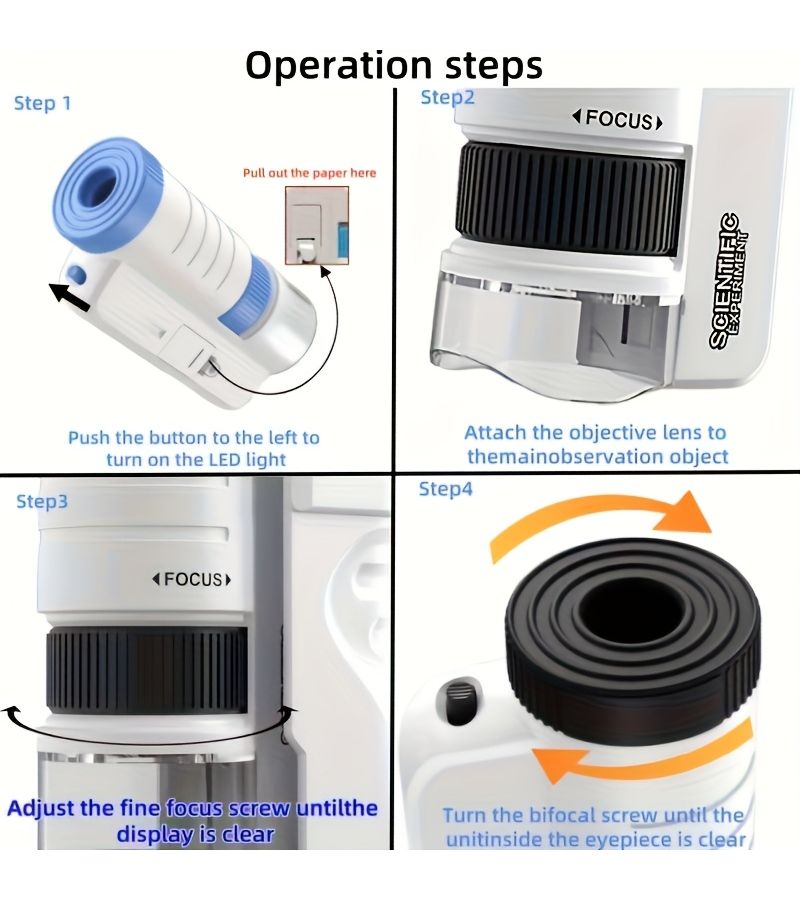 Operation steps

Step 1

Pull out the paper here

Push the button to the left to turn on the LED light

Step2

◀FOCUS▶

SCIENTIFIC EXPERIMENT

Attach the objective lens to themainobservation object

Step3

◀FOCUS▶

Adjust the fine focus screw untilthe display is clear

Step4

Turn the bifocal screw until the unitinside the eyepiece is clear