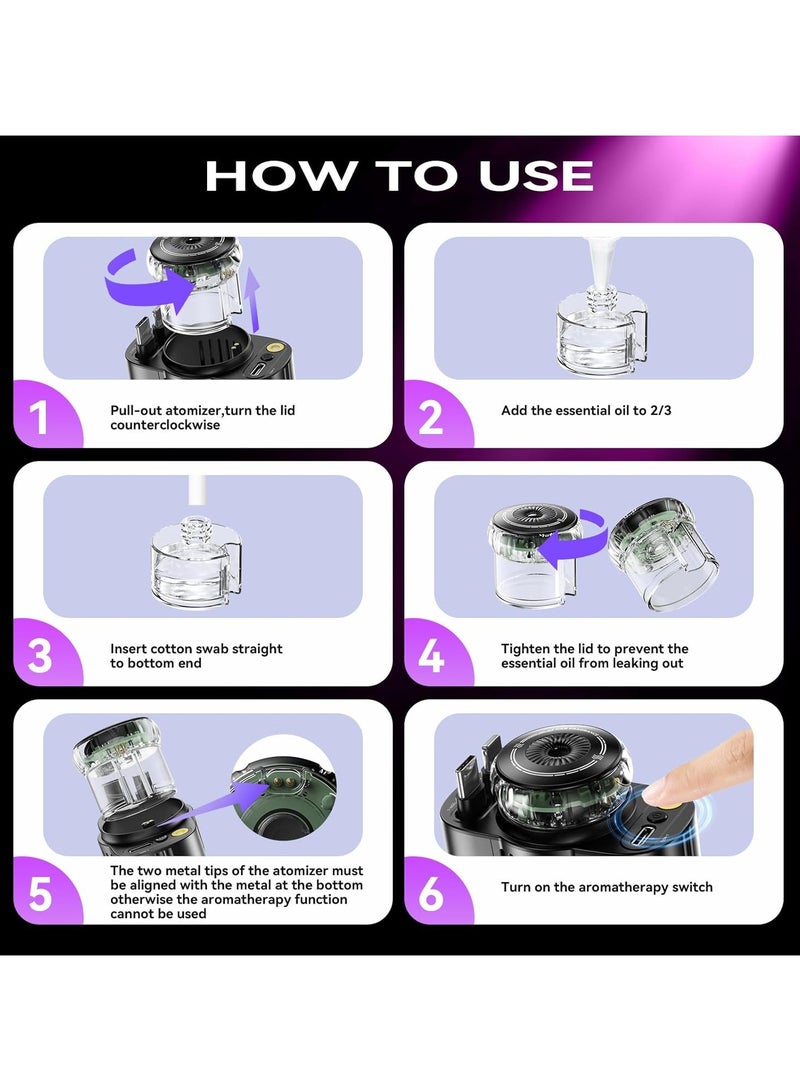 HOW TO USE

1
Pull-out atomizer,turn the lid counterclockwise

2
Add the essential oil to 2/3

3
Insert cotton swab straight to bottom end

4
Tighten the lid to prevent the essential oil from leaking out

5
The two metal tips of the atomizer must be aligned with the metal at the bottom otherwise the aromatherapy function cannot be used

6
Turn on the aromatherapy switch