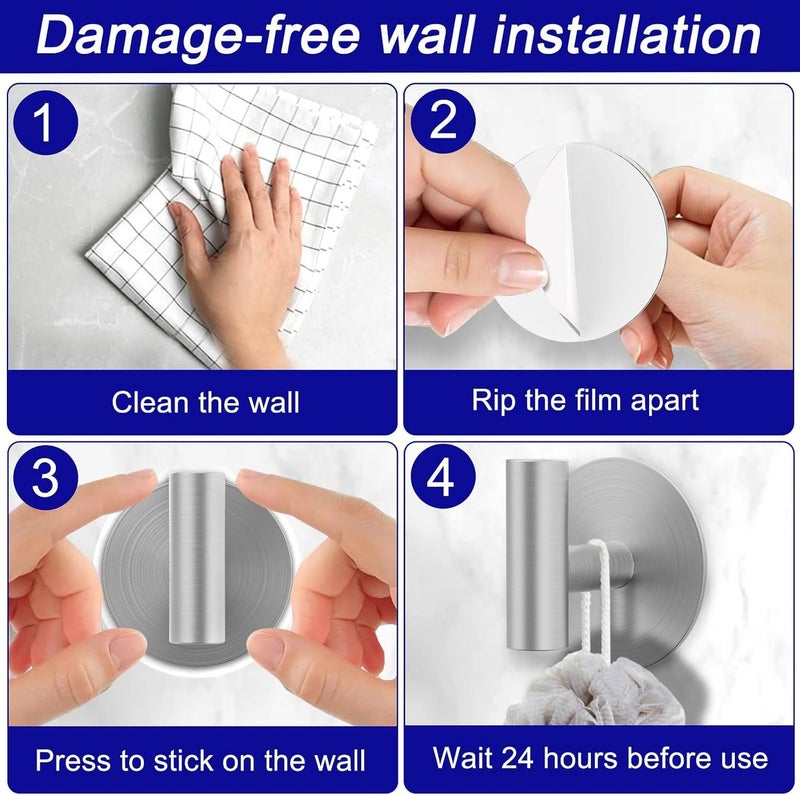 Damage-free wall installation

1

Clean the wall

2

Rip the film apart

3

Press to stick on the wall

4

Wait 24 hours before use