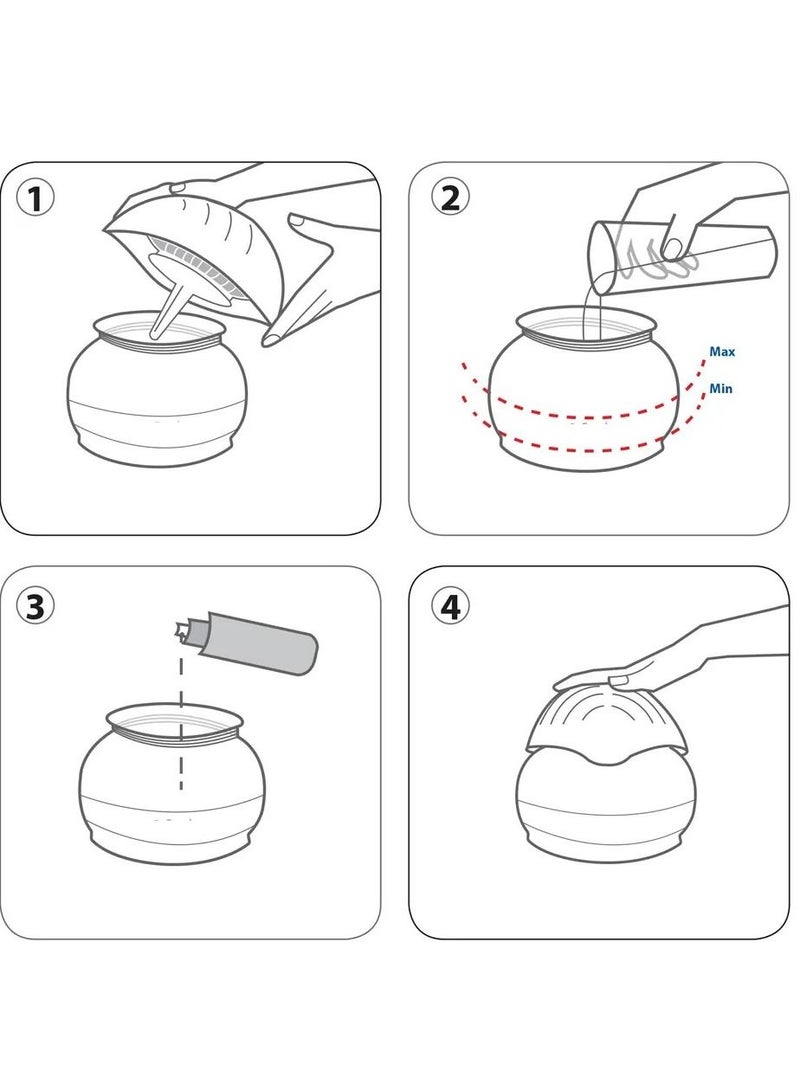 1

2

Max

Min

3

4