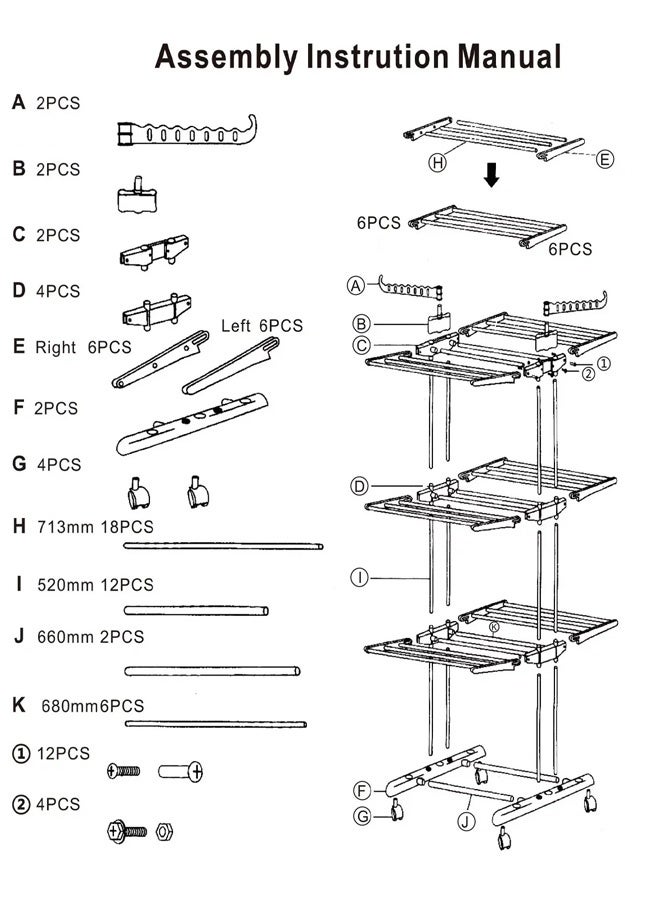 Assembly Instrution Manual

A 2PCS

B 2PCS

C 2PCS

D 4PCS

E Right 6PCS

Left 6PCS

F 2PCS

G 4PCS

H 713mm 18PCS

I 520mm 12PCS

J 660mm 2PCS

K 680mm6PCS

① 12PCS

② 4PCS

H

E

6PCS

6PCS

A

B

C

①

②

D

I

K

F

G

J