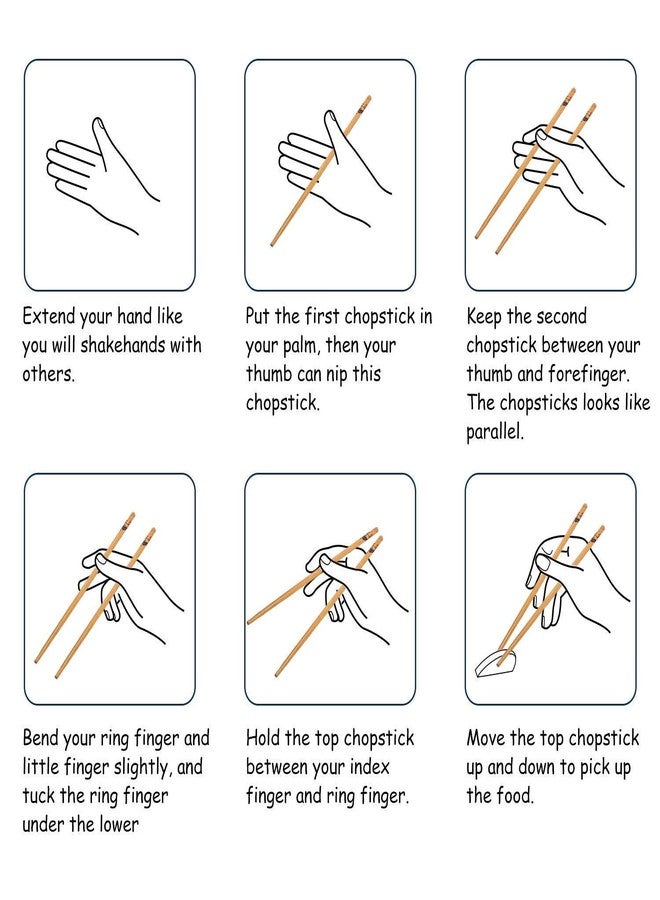 Extend your hand like you will shakehands with others.

Put the first chopstick in your palm, then your thumb can nip this chopstick.

Keep the second chopstick between your thumb and forefinger. The chopsticks looks like parallel.

Bend your ring finger and little finger slightly, and tuck the ring finger under the lower

Hold the top chopstick between your index finger and ring finger.

Move the top chopstick up and down to pick up the food.