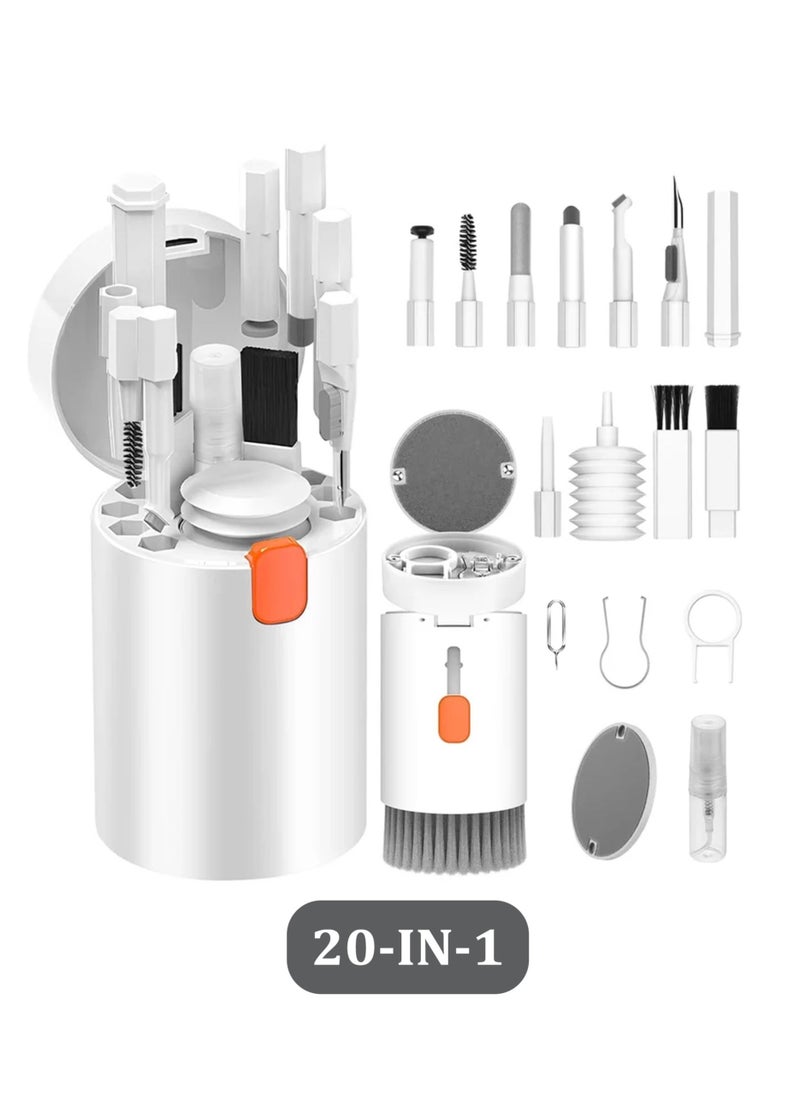 20-IN-1