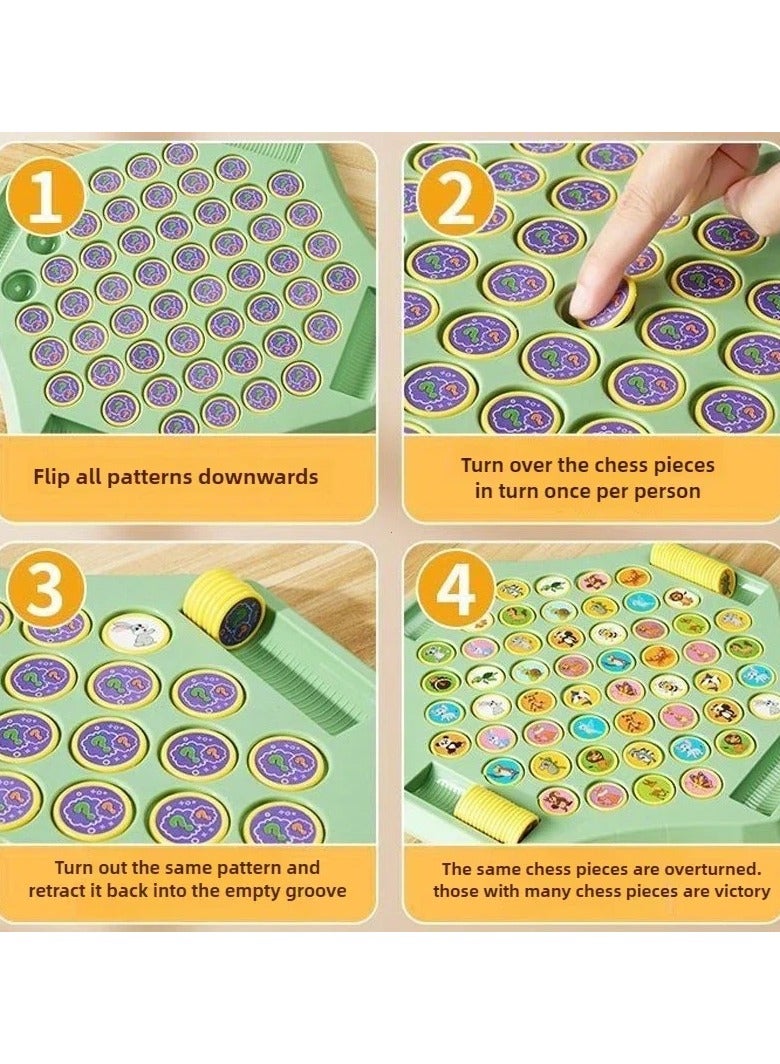 1

Flip all patterns downwards

2

Turn over the chess pieces in turn once per person

3

Turn out the same pattern and retract it back into the empty groove

4

The same chess pieces are overturned. those with many chess pieces are victory