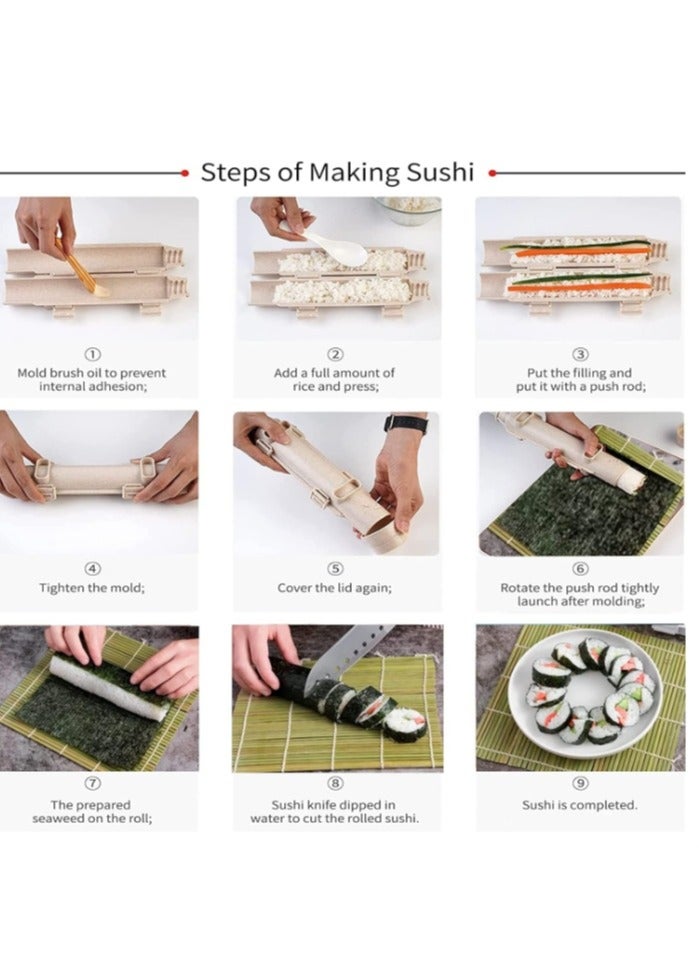 Steps of Making Sushi

①
Mold brush oil to prevent internal adhesion;

②
Add a full amount of rice and press;

③
Put the filling and put it with a push rod;

④
Tighten the mold;

⑤
Cover the lid again;

⑥
Rotate the push rod tightly launch after molding;

⑦
The prepared seaweed on the roll;

⑧
Sushi knife dipped in water to cut the rolled sushi.

⑨
Sushi is completed.