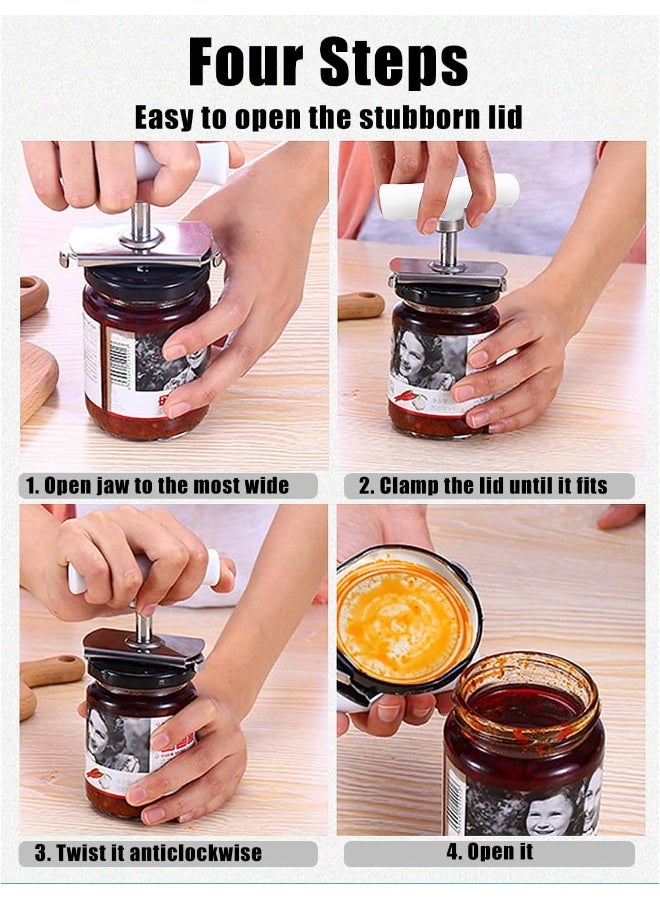 Four Steps
Easy to open the stubborn lid

1. Open jaw to the most wide

2. Clamp the lid until it fits

3. Twist it anticlockwise

4. Open it