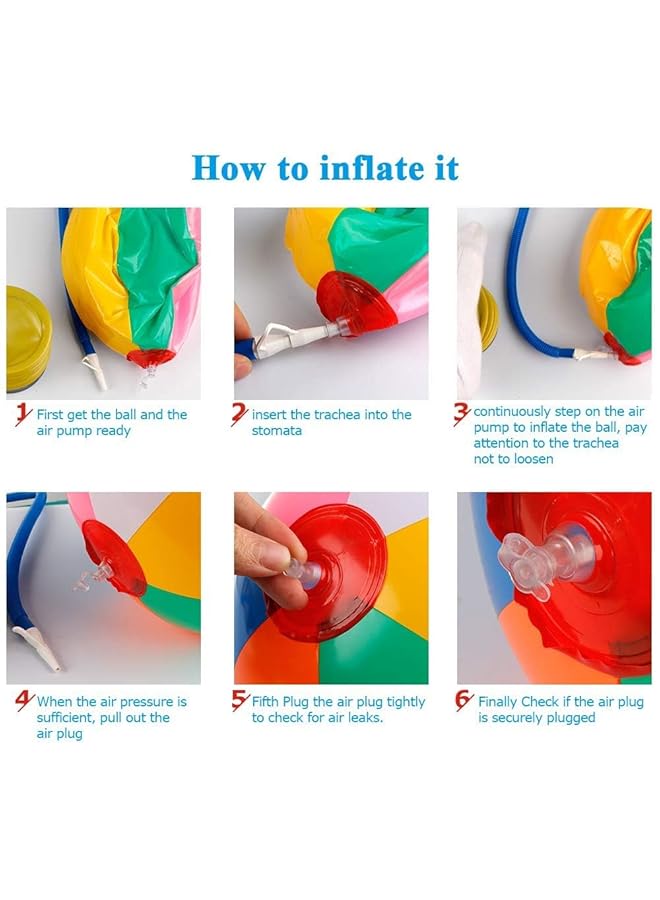 How to inflate it

1 First get the ball and the air pump ready

2 insert the trachea into the stomata

3 continuously step on the air pump to inflate the ball, pay attention to the trachea not to loosen

4 When the air pressure is sufficient, pull out the air plug

5 Fifth Plug the air plug tightly to check for air leaks.

6 Finally Check if the air plug is securely plugged