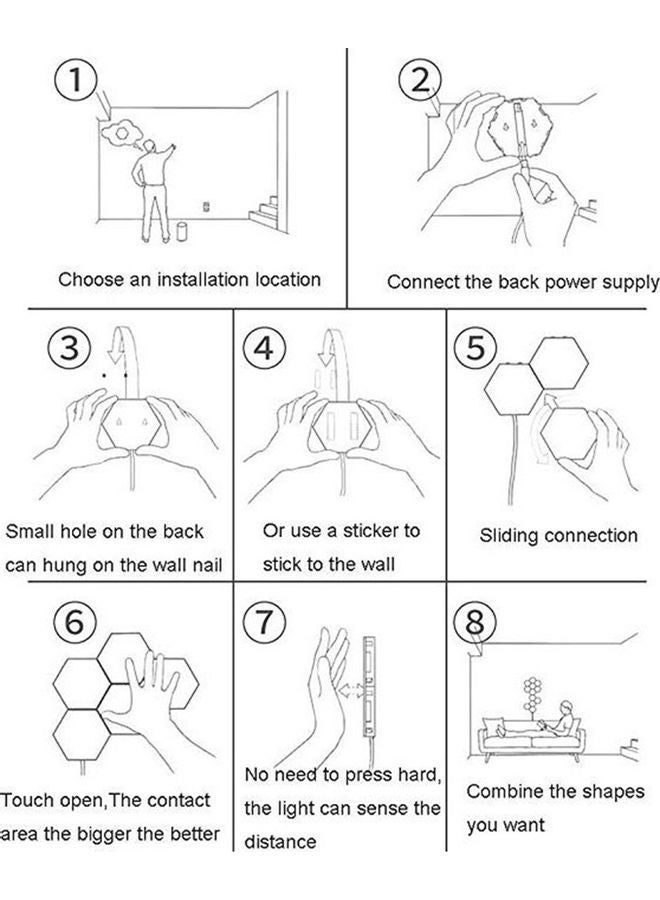 ①

Choose an installation location

②

Connect the back power supply

③

Small hole on the back can hung on the wall nail

④

Or use a sticker to stick to the wall

⑤

Sliding connection

⑥

Touch open,The contact area the bigger the better

⑦

No need to press hard, the light can sense the distance

⑧

Combine the shapes you want