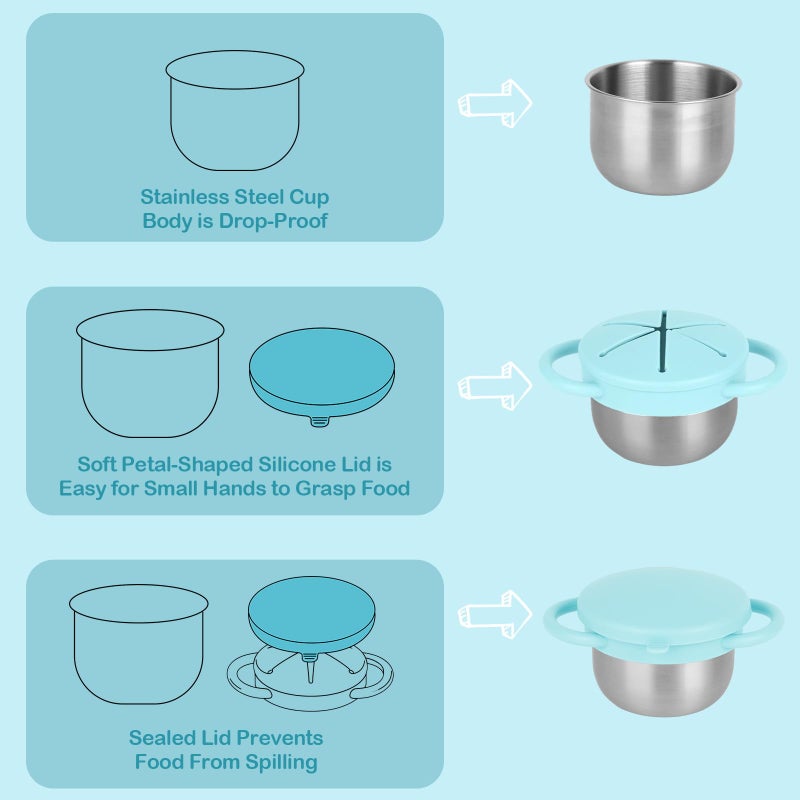 Stainless Steel Cup Body is Drop-Proof

Soft Petal-Shaped Silicone Lid is Easy for Small Hands to Grasp Food

Sealed Lid Prevents Food From Spilling