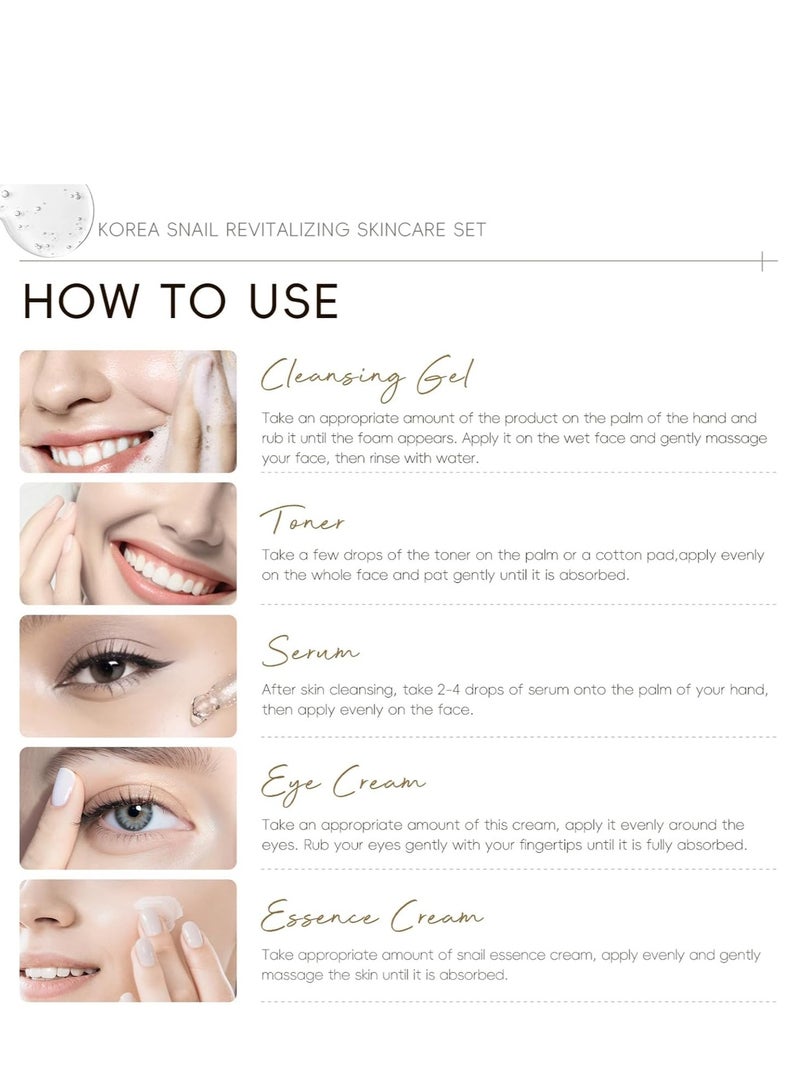 KOREA SNAIL REVITALIZING SKINCARE SET

HOW TO USE

Cleansing Gel

Take an appropriate amount of the product on the palm of the hand and rub it until the foam appears. Apply it on the wet face and gently massage your face, then rinse with water.

Toner

Take a few drops of the toner on the palm or a cotton pad,apply evenly on the whole face and pat gently until it is absorbed.

Serum

After skin cleansing, take 2-4 drops of serum onto the palm of your hand, then apply evenly on the face.

Eye Cream

Take an appropriate amount of this cream, apply it evenly around the eyes. Rub your eyes gently with your fingertips until it is fully absorbed.

Essence Cream

Take appropriate amount of snail essence cream, apply evenly and gently massage the skin until it is absorbed.