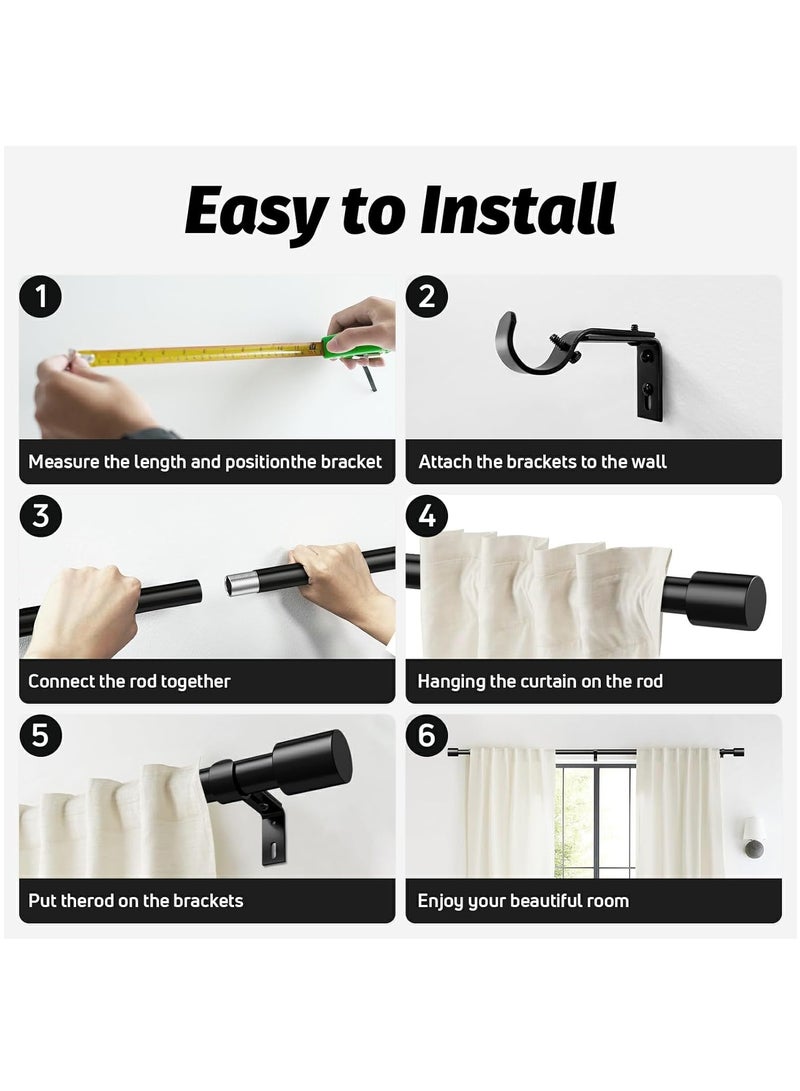 Easy to Install

1
Measure the length and positionthe bracket

2
Attach the brackets to the wall

3
Connect the rod together

4
Hanging the curtain on the rod

5
Put therod on the brackets

6
Enjoy your beautiful room