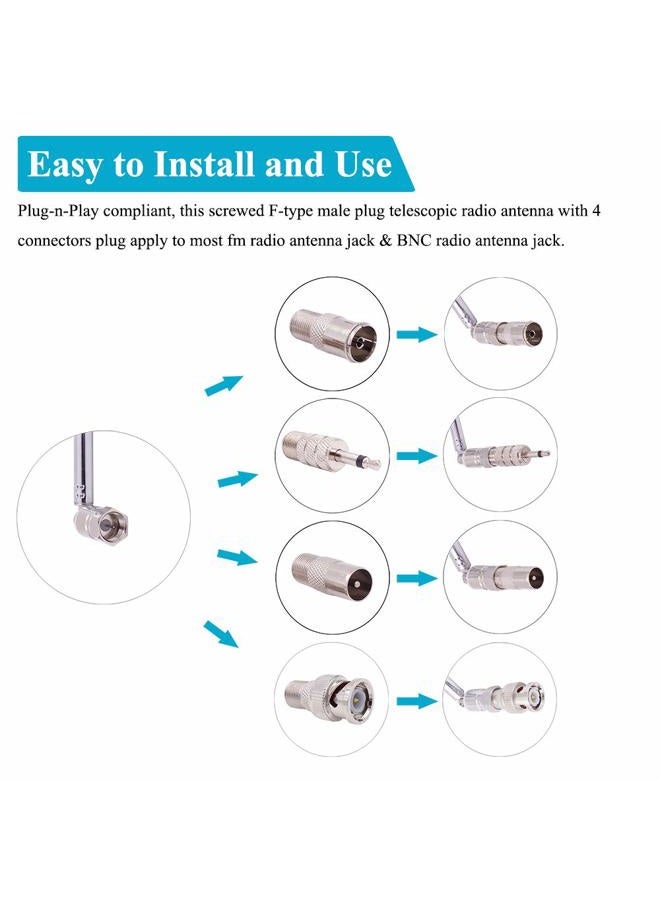 Easy to Install and Use

Plug-n-Play compliant, this screwed F-type male plug telescopic radio antenna with 4 connectors plug apply to most fm radio antenna jack & BNC radio antenna jack.