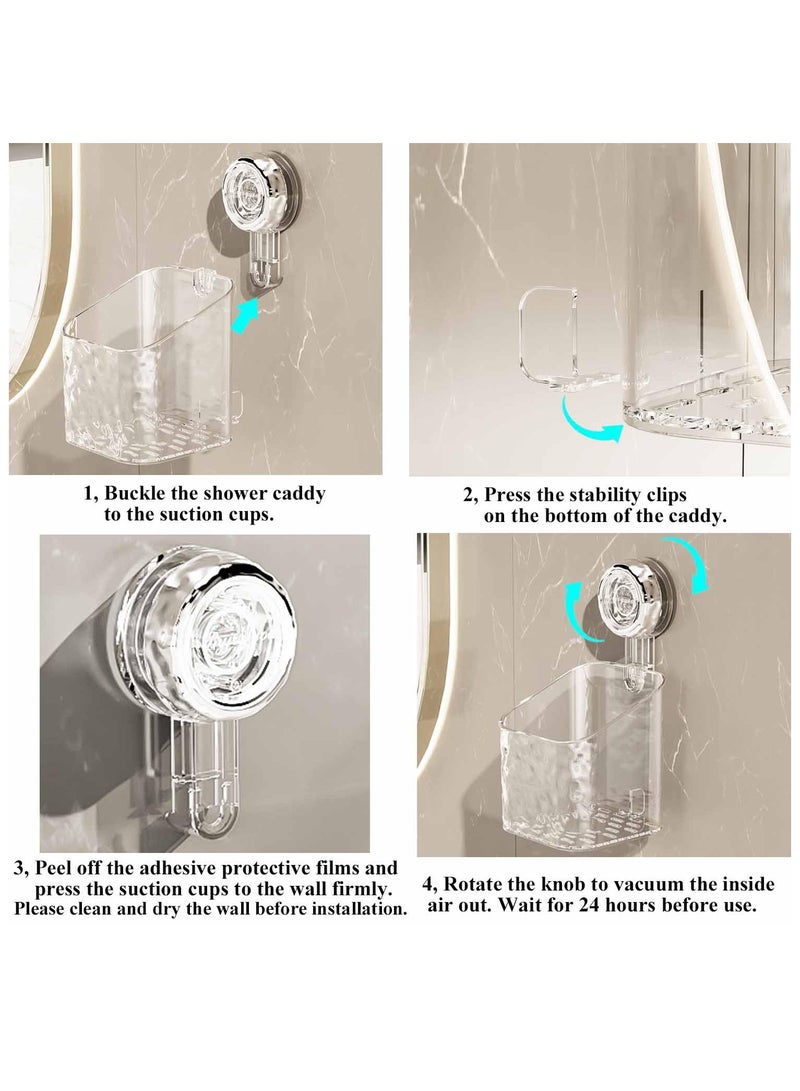 1, Buckle the shower caddy to the suction cups.

2, Press the stability clips on the bottom of the caddy.

3, Peel off the adhesive protective films and press the suction cups to the wall firmly. Please clean and dry the wall before installation.

4, Rotate the knob to vacuum the inside air out. Wait for 24 hours before use.