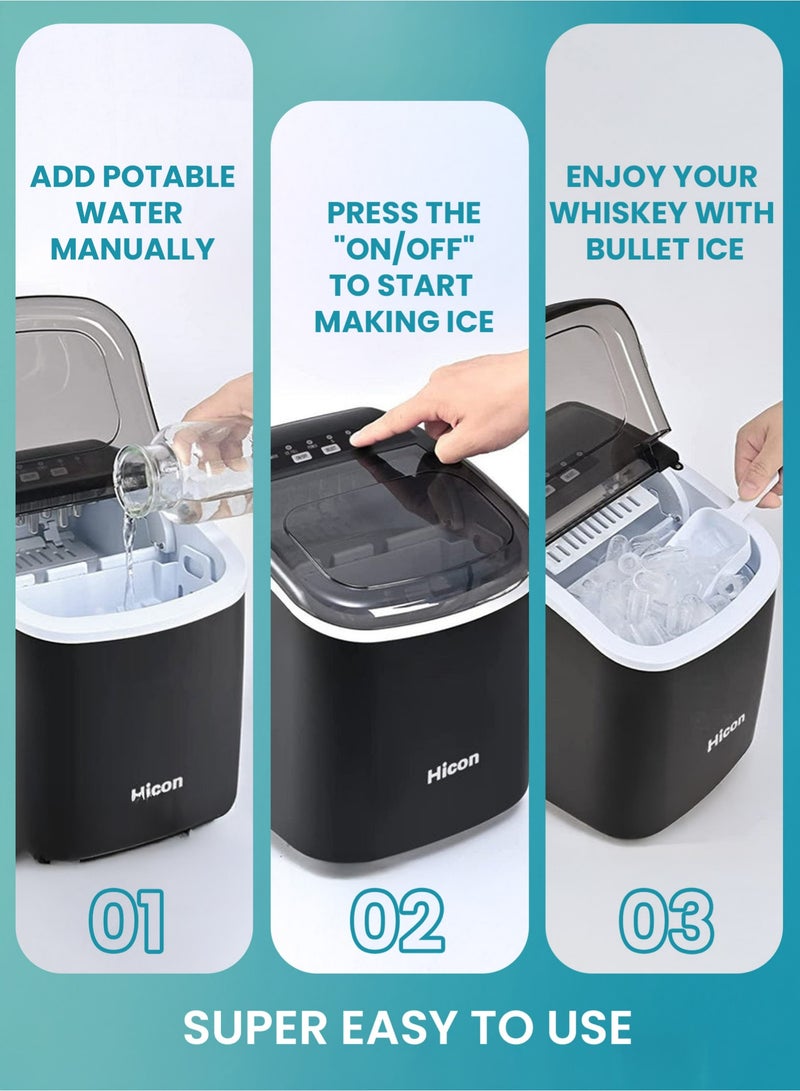 ADD POTABLE WATER MANUALLY

Hicon

01

PRESS THE "ON/OFF" TO START MAKING ICE

Hicon

02

ENJOY YOUR WHISKEY WITH BULLET ICE

Hicon

03

SUPER EASY TO USE