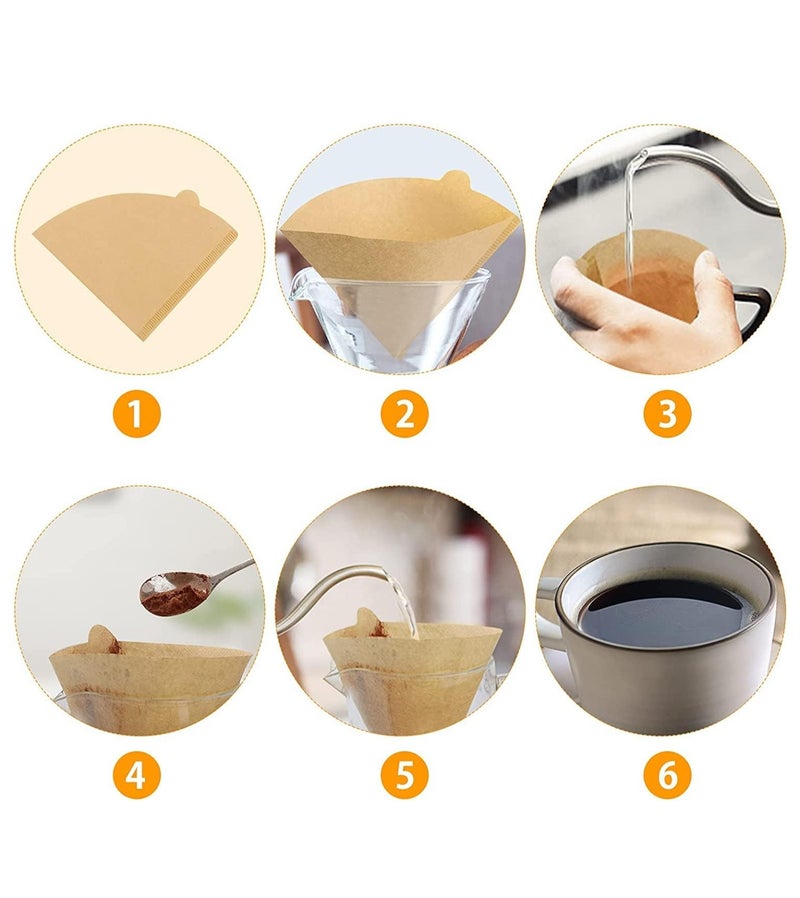 1

2

3

4

5

6