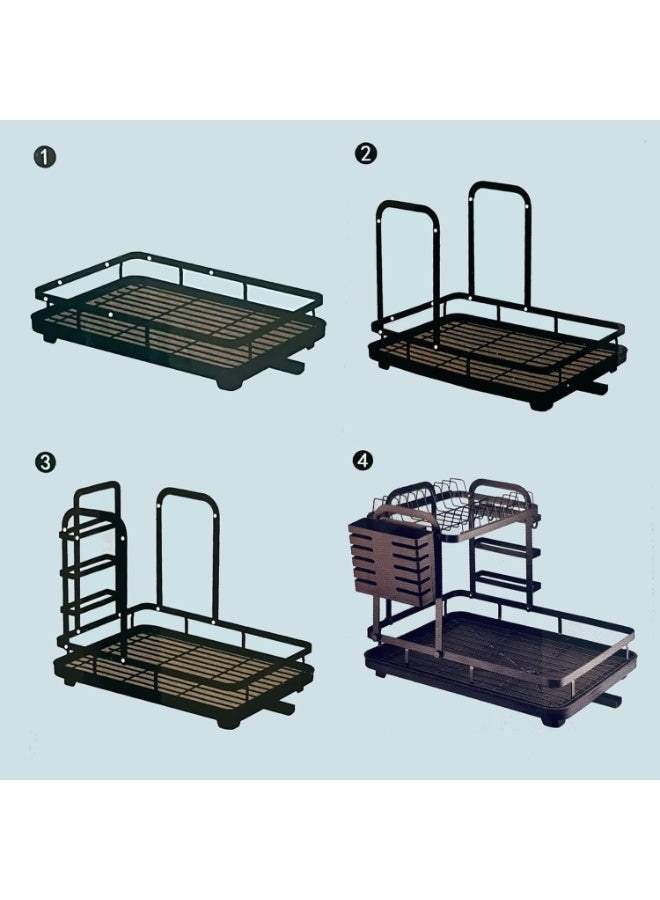 1

2

3

4