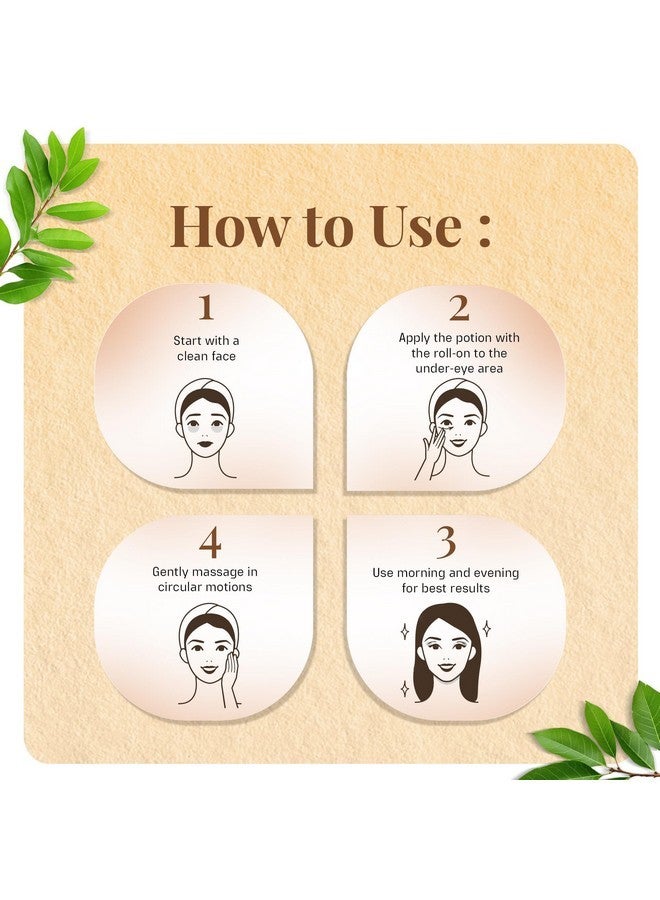 How to Use :

1
Start with a clean face

2
Apply the potion with the roll-on to the under-eye area

4
Gently massage in circular motions

3
Use morning and evening for best results