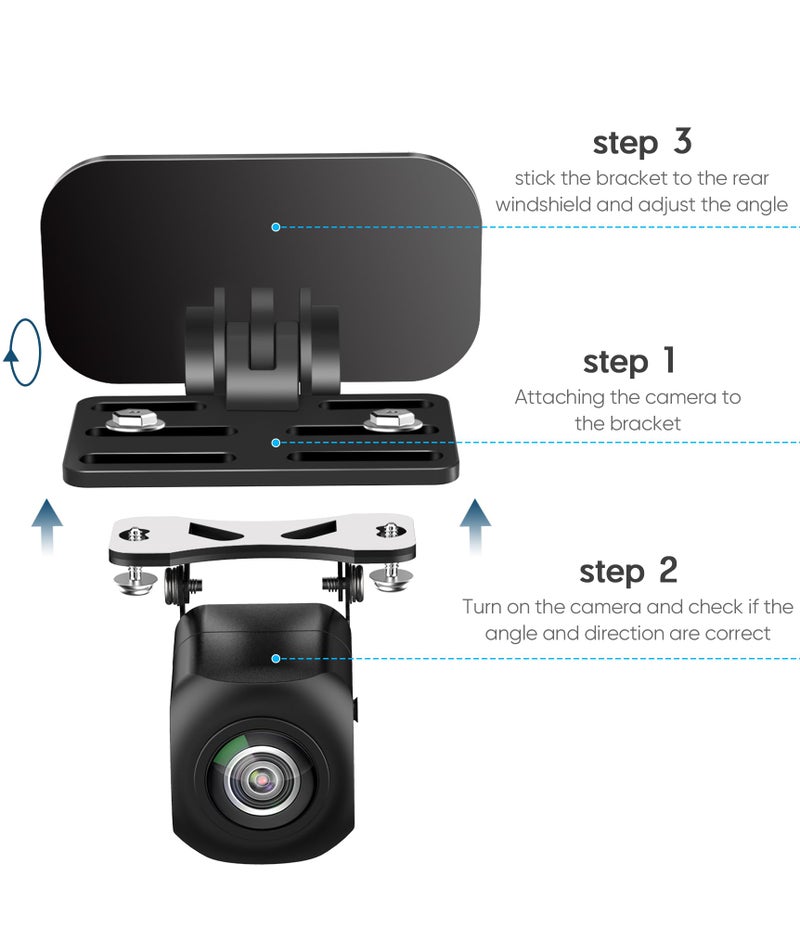 step 3
stick the bracket to the rear windshield and adjust the angle

step 1
Attaching the camera to the bracket

step 2
Turn on the camera and check if the angle and direction are correct