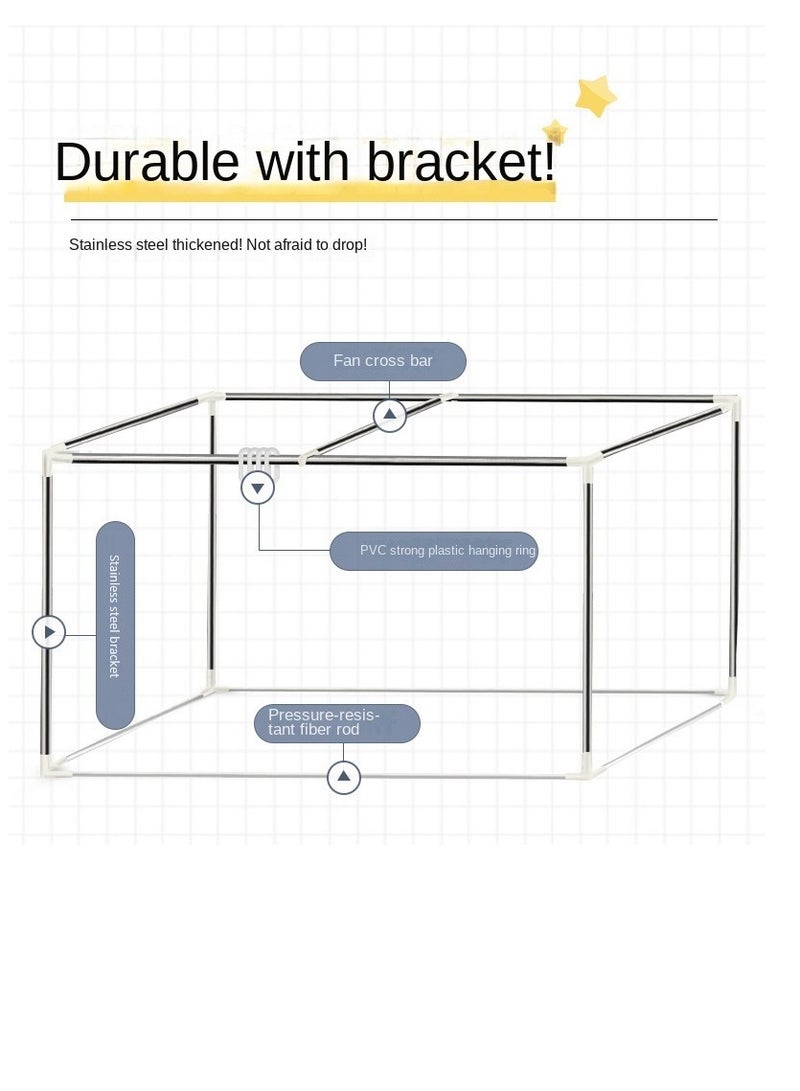 Durable with bracket!

Stainless steel thickened! Not afraid to drop!

Fan cross bar

PVC strong plastic hanging ring

Stainless steel bracket

Pressure-resistant fiber rod