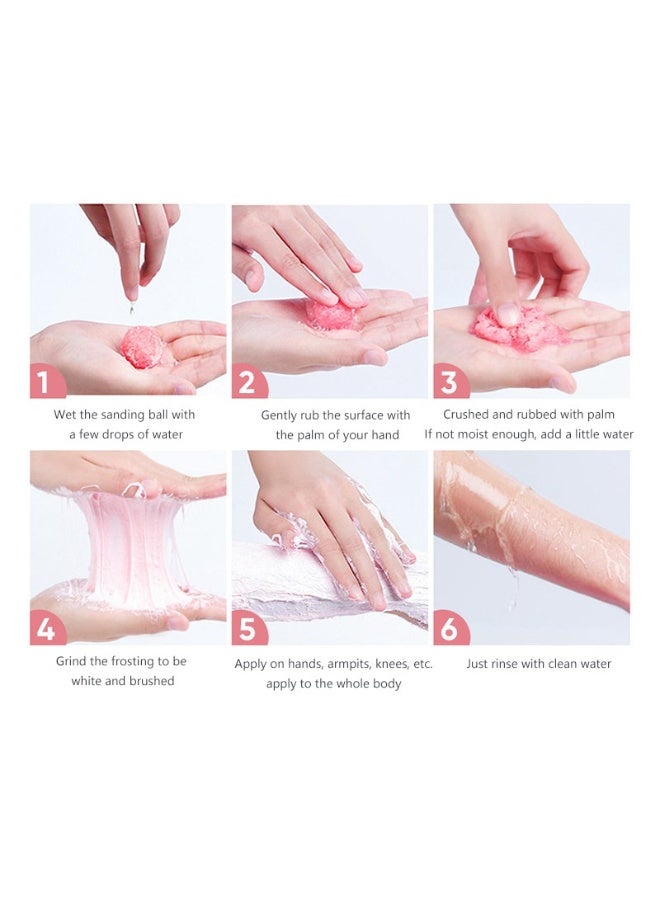 1
Wet the sanding ball with a few drops of water

2
Gently rub the surface with the palm of your hand

3
Crushed and rubbed with palm If not moist enough, add a little water

4
Grind the frosting to be white and brushed

5
Apply on hands, armpits, knees, etc. apply to the whole body

6
Just rinse with clean water