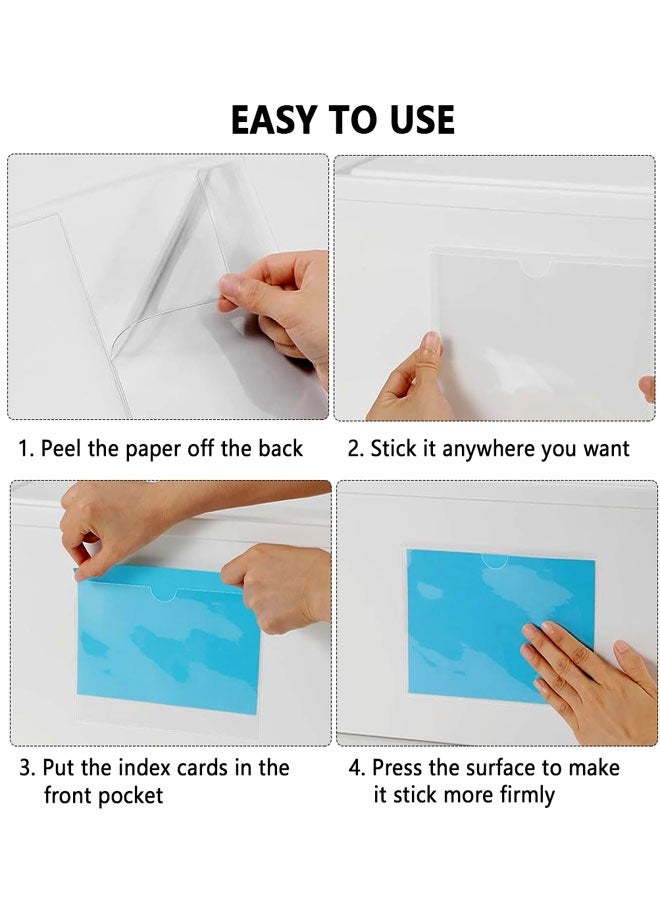 EASY TO USE

1. Peel the paper off the back

2. Stick it anywhere you want

3. Put the index cards in the front pocket

4. Press the surface to make it stick more firmly