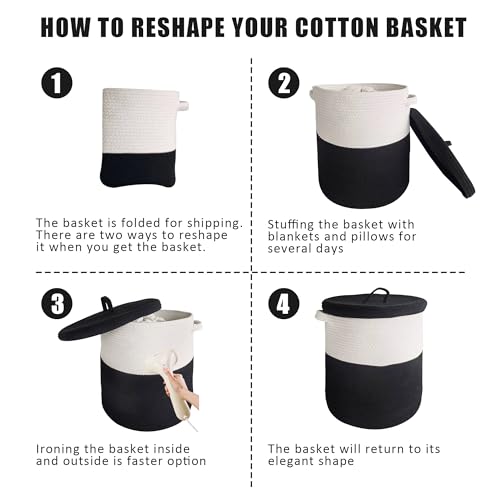 HOW TO RESHAPE YOUR COTTON BASKET

1

The basket is folded for shipping. There are two ways to reshape it when you get the basket.

2

Stuffing the basket with blankets and pillows for several days

3

Ironing the basket inside and outside is faster option

4

The basket will return to its elegant shape