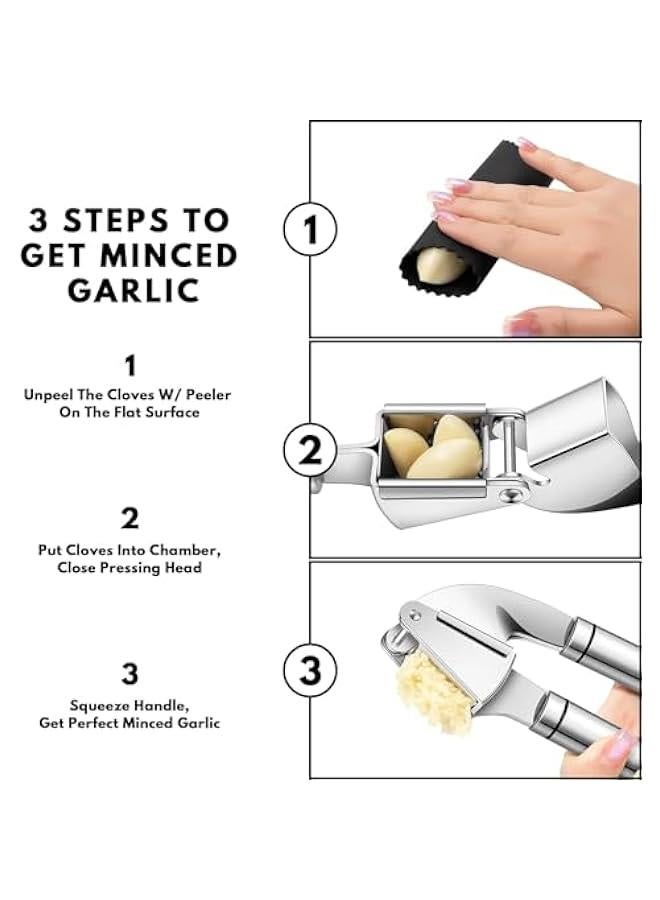 3 STEPS TO GET MINCED GARLIC

1

Unpeel The Cloves W/ Peeler On The Flat Surface

2

Put Cloves Into Chamber, Close Pressing Head

3

Squeeze Handle, Get Perfect Minced Garlic

1

2

3