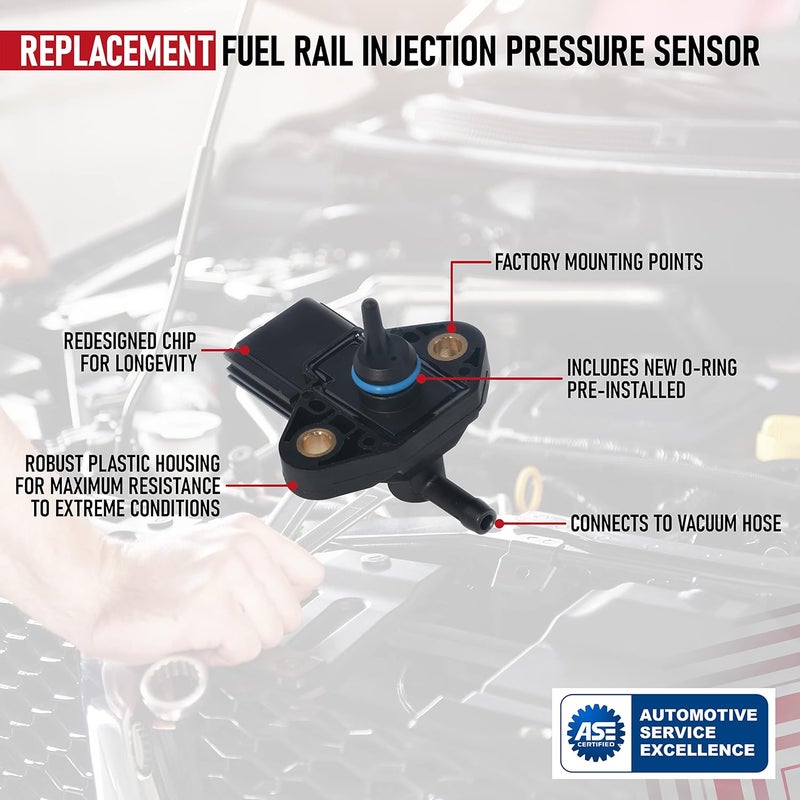 REPLACEMENT FUEL RAIL INJECTION PRESSURE SENSOR

FACTORY MOUNTING POINTS

REDESIGNED CHIP FOR LONGEVITY

INCLUDES NEW O-RING PRE-INSTALLED

ROBUST PLASTIC HOUSING FOR MAXIMUM RESISTANCE TO EXTREME CONDITIONS

CONNECTS TO VACUUM HOSE

ASE CERTIFIED

AUTOMOTIVE SERVICE EXCELLENCE