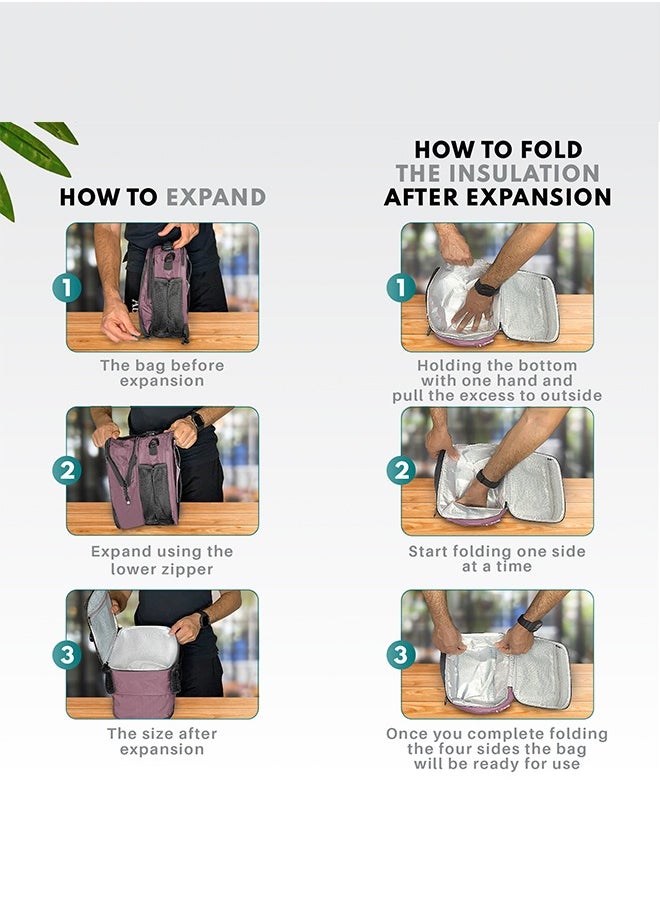 HOW TO EXPAND

1

The bag before expansion

2

Expand using the lower zipper

3

The size after expansion

HOW TO FOLD THE INSULATION AFTER EXPANSION

1

Holding the bottom with one hand and pull the excess to outside

2

Start folding one side at a time

3

Once you complete folding the four sides the bag will be ready for use