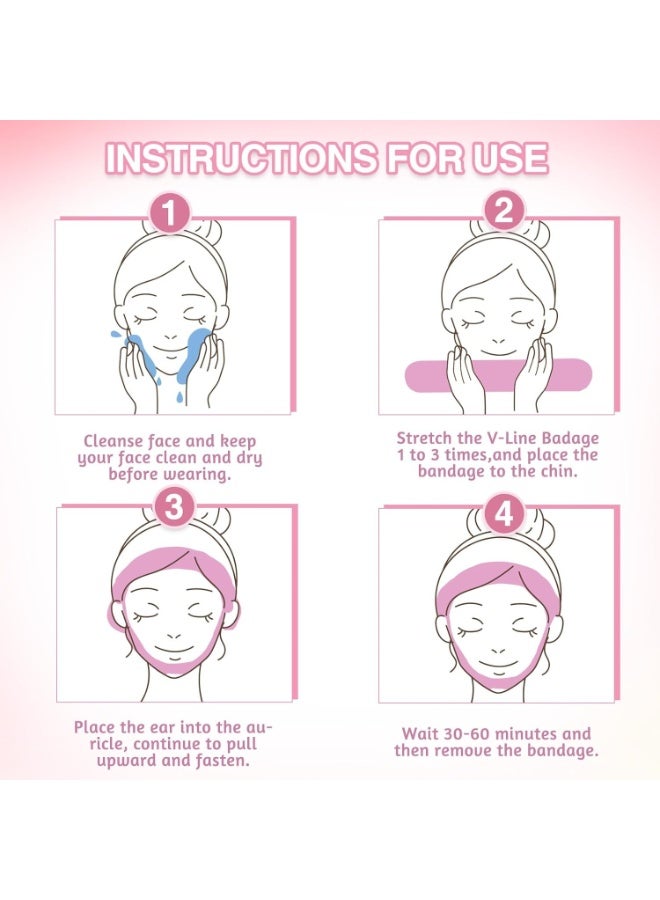 INSTRUCTIONS FOR USE

1

Cleanse face and keep your face clean and dry before wearing.

2

Stretch the V-Line Badage 1 to 3 times,and place the bandage to the chin.

3

Place the ear into the auricle, continue to pull upward and fasten.

4

Wait 30-60 minutes and then remove the bandage.