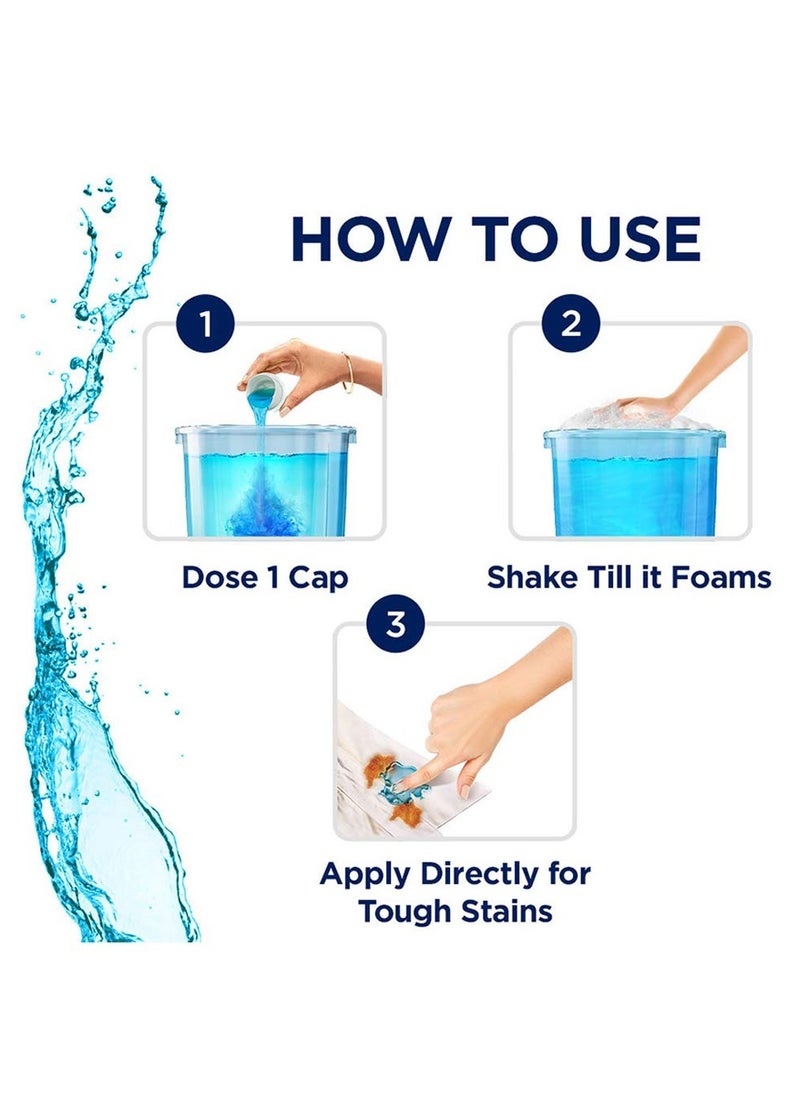 HOW TO USE

1

Dose 1 Cap

2

Shake Till it Foams

3

Apply Directly for Tough Stains