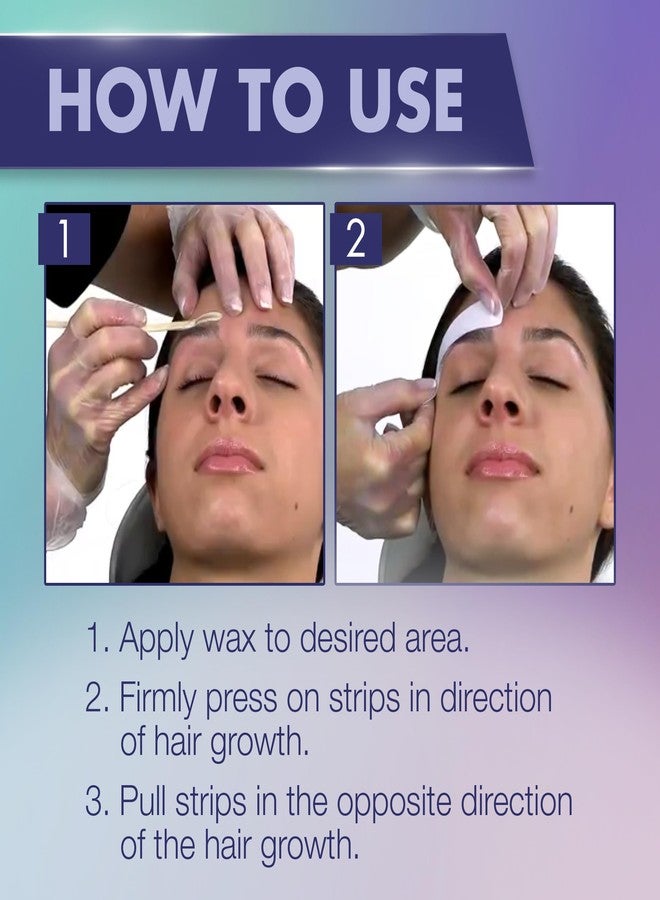 HOW TO USE

1

2

1. Apply wax to desired area.

2. Firmly press on strips in direction of hair growth.

3. Pull strips in the opposite direction of the hair growth.