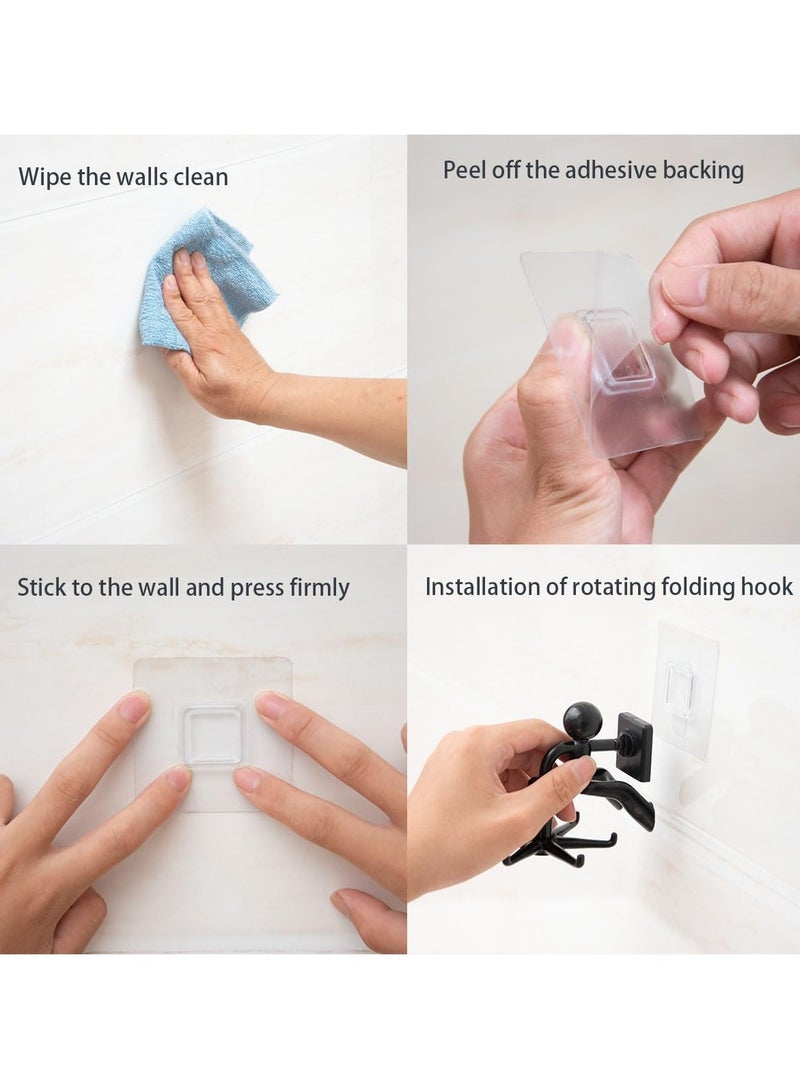 Wipe the walls clean

Peel off the adhesive backing

Stick to the wall and press firmly

Installation of rotating folding hook