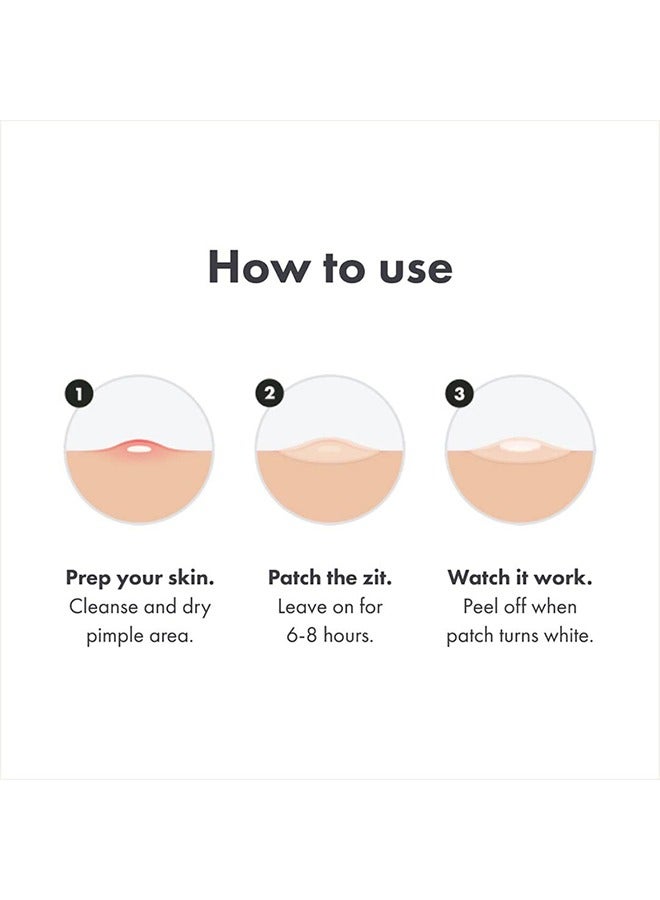 How to use

1

Prep your skin.
Cleanse and dry pimple area.

2

Patch the zit.
Leave on for 6-8 hours.

3

Watch it work.
Peel off when patch turns white.