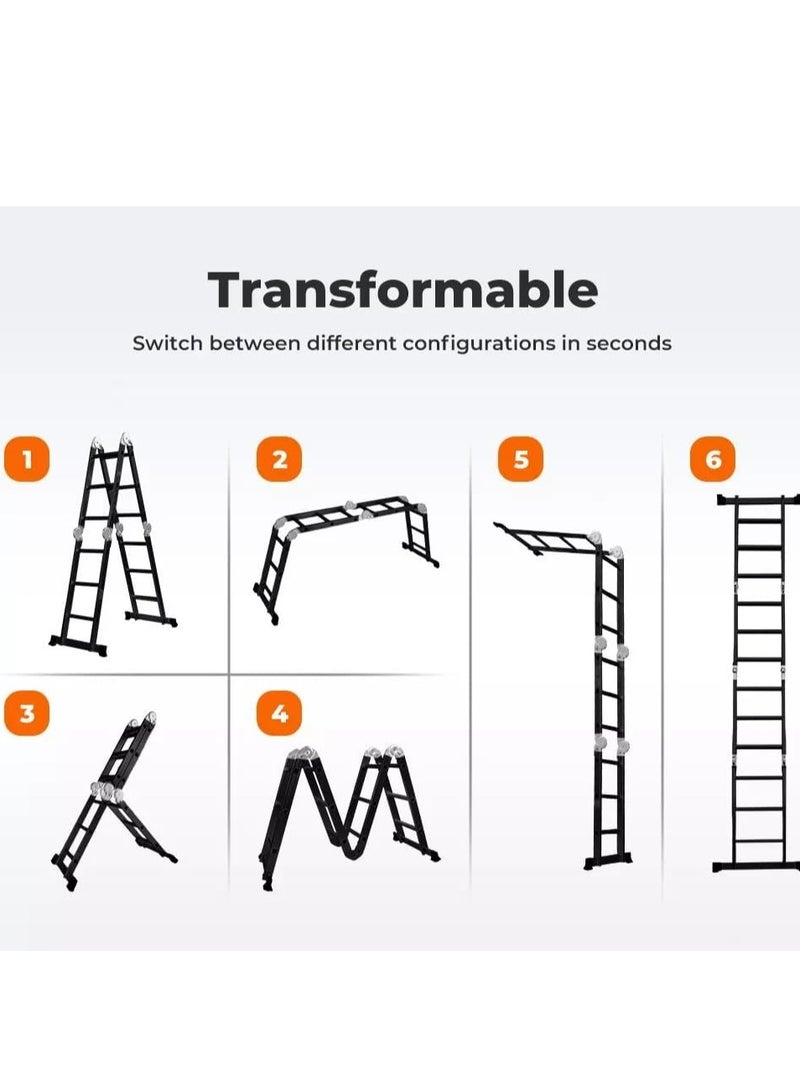 Transformable

Switch between different configurations in seconds

1

2

5

6

3

4