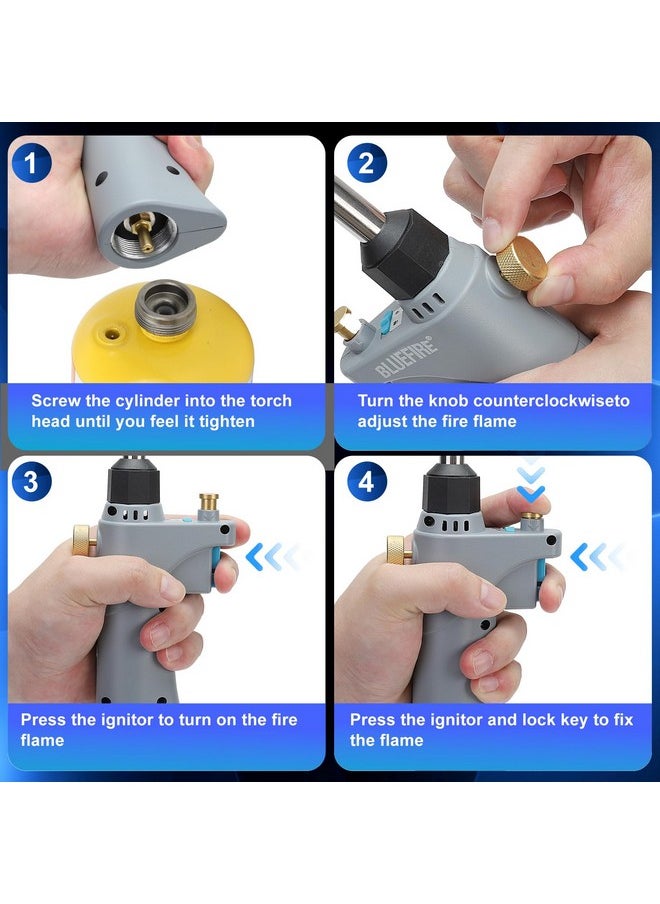 1

Screw the cylinder into the torch head until you feel it tighten

2

BLUEFIRE®

Turn the knob counterclockwiseto adjust the fire flame

3

Press the ignitor to turn on the fire flame

4

Press the ignitor and lock key to fix the flame