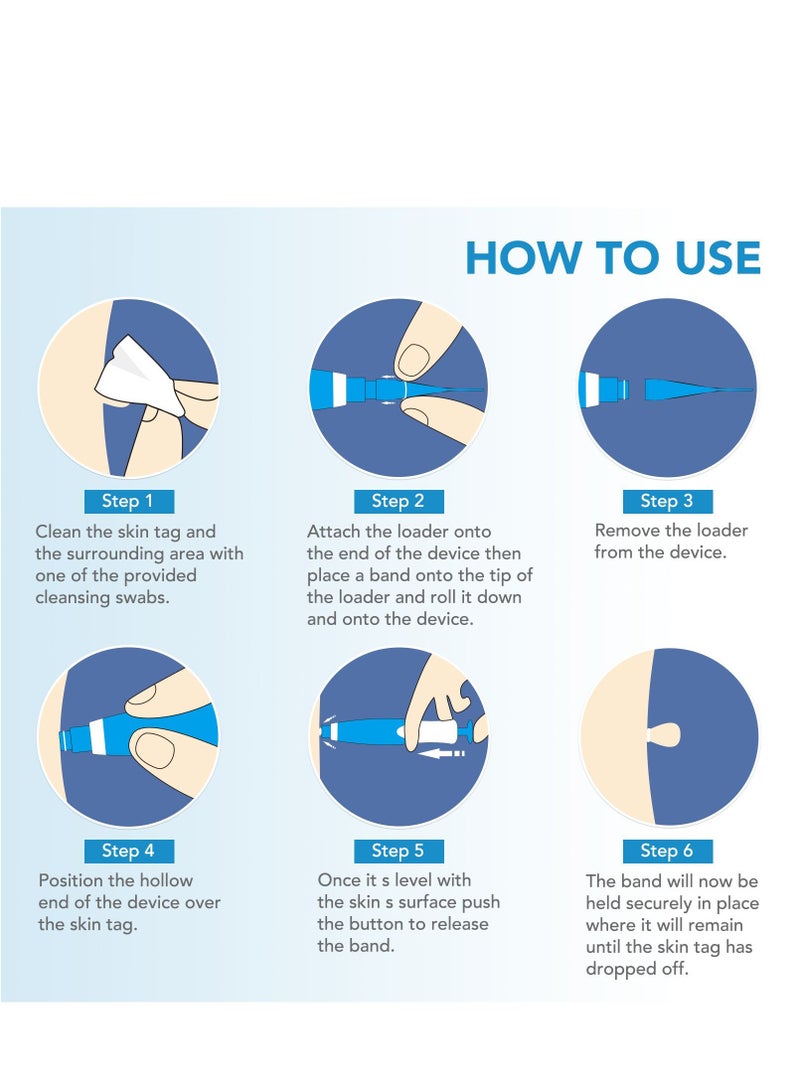 HOW TO USE

Step 1
Clean the skin tag and the surrounding area with one of the provided cleansing swabs.

Step 2
Attach the loader onto the end of the device then place a band onto the tip of the loader and roll it down and onto the device.

Step 3
Remove the loader from the device.

Step 4
Position the hollow end of the device over the skin tag.

Step 5
Once it s level with the skin s surface push the button to release the band.

Step 6
The band will now be held securely in place where it will remain until the skin tag has dropped off.