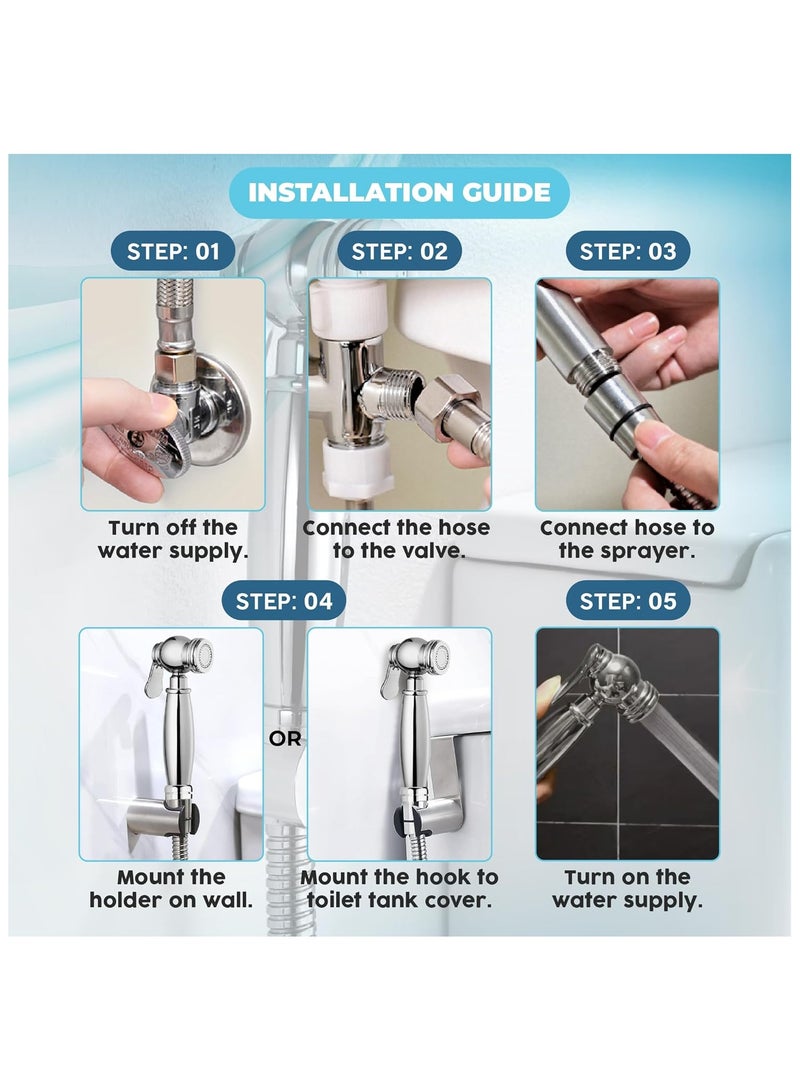 INSTALLATION GUIDE

STEP: 01

Turn off the water supply.

STEP: 02

Connect the hose to the valve.

STEP: 03

Connect hose to the sprayer.

STEP: 04

Mount the holder on wall.

OR

Mount the hook to toilet tank cover.

STEP: 05

Turn on the water supply.