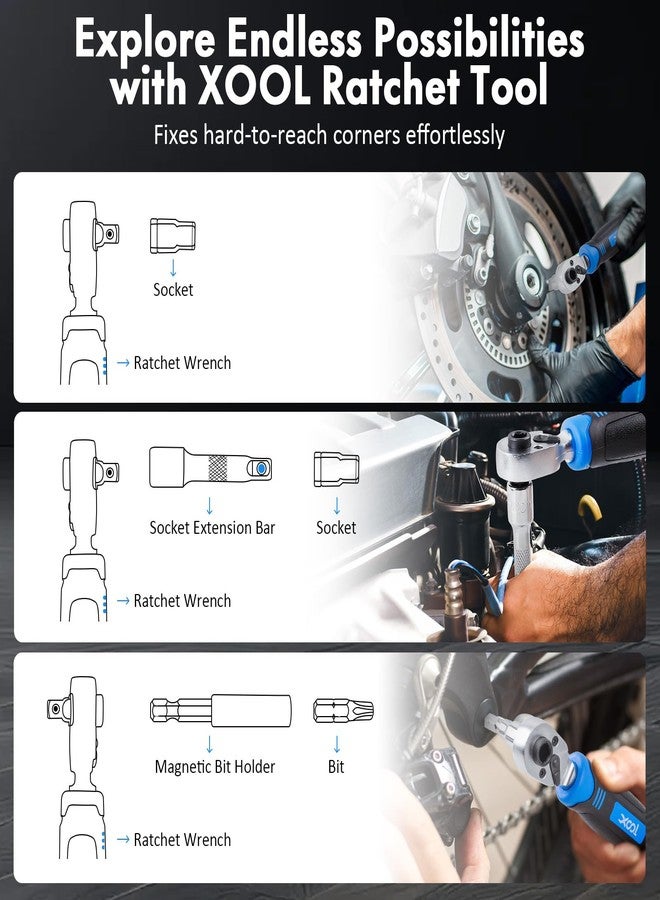 Explore Endless Possibilities with XOOL Ratchet Tool

Fixes hard-to-reach corners effortlessly

Socket

→ Ratchet Wrench

Socket Extension Bar

Socket

→ Ratchet Wrench

Magnetic Bit Holder

Bit

→ Ratchet Wrench

XOOL