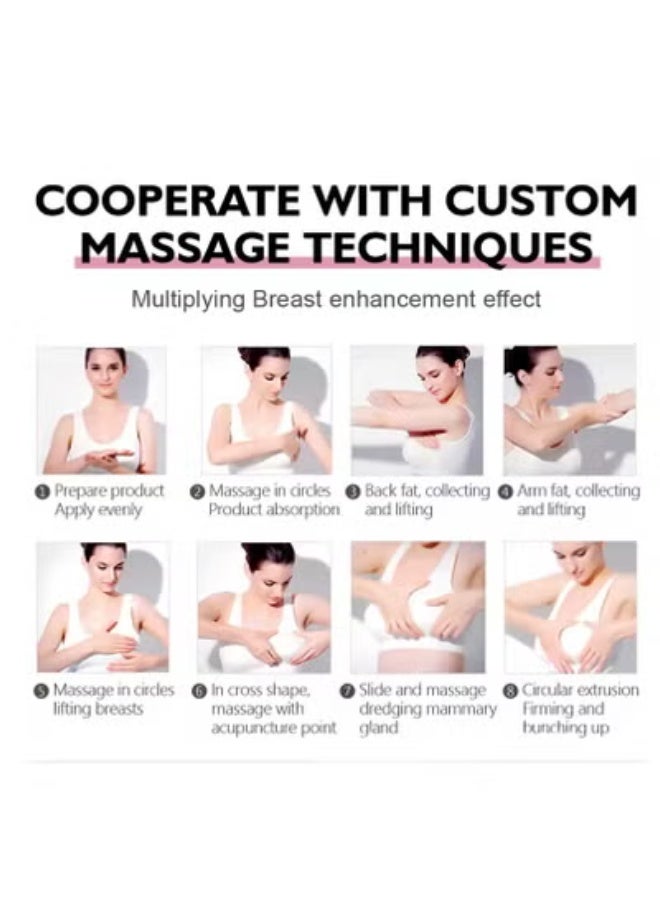 COOPERATE WITH CUSTOM MASSAGE TECHNIQUES

Multiplying Breast enhancement effect

❶ Prepare product Apply evenly

❷ Massage in circles Product absorption

❸ Back fat, collecting and lifting

❹ Arm fat, collecting and lifting

❺ Massage in circles lifting breasts

❻ In cross shape, massage with acupuncture point

❼ Slide and massage dredging mammary gland

❽ Circular extrusion Firming and bunching up