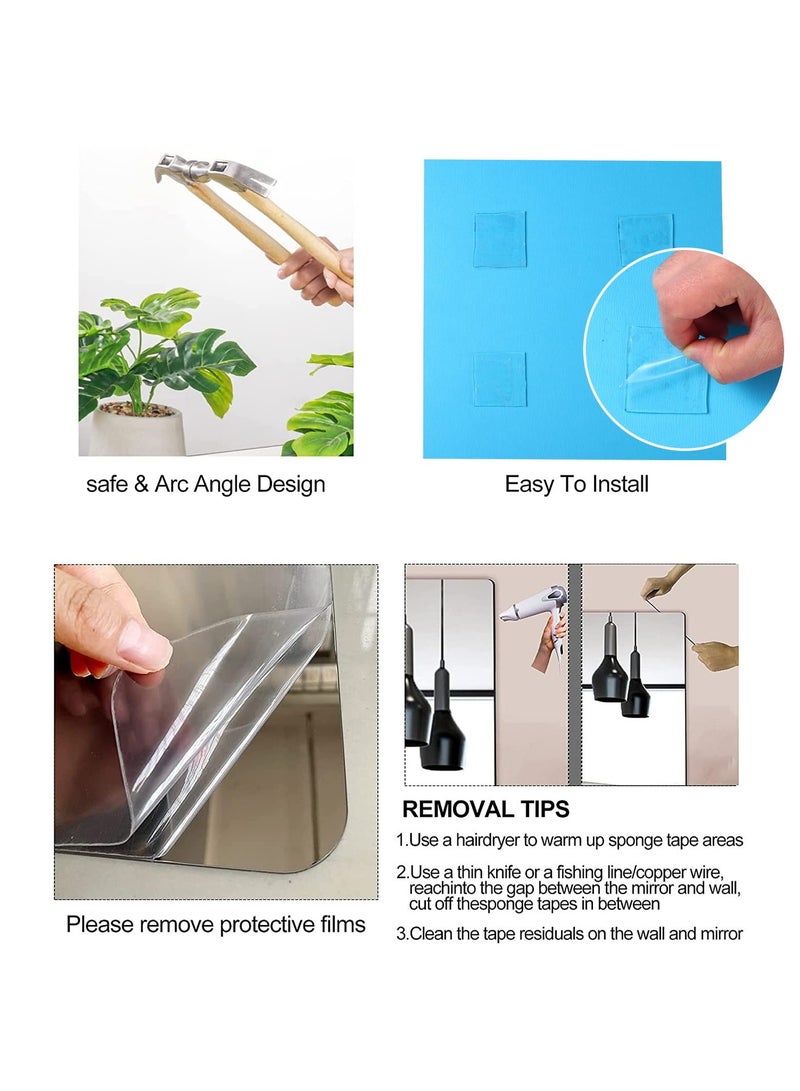 safe & Arc Angle Design

Easy To Install

Please remove protective films

REMOVAL TIPS

1.Use a hairdryer to warm up sponge tape areas

2.Use a thin knife or a fishing line/copper wire, reachinto the gap between the mirror and wall, cut off thesponge tapes in between

3.Clean the tape residuals on the wall and mirror